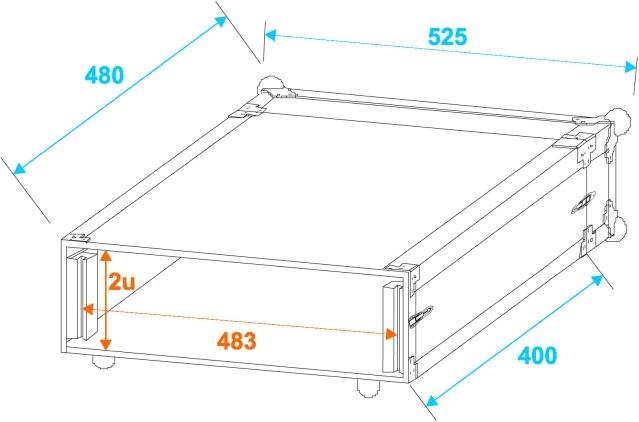 480
525
2u
483
400