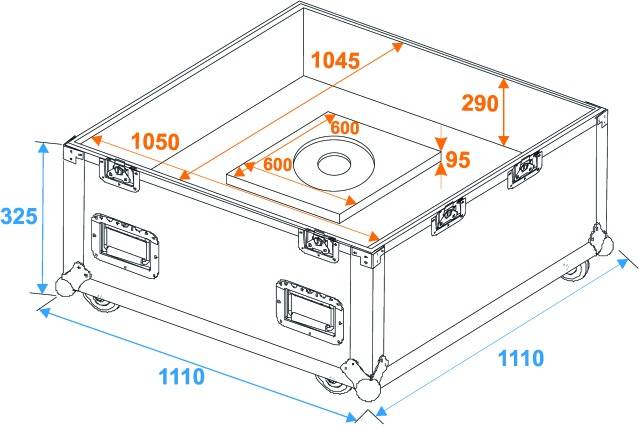 1045
290
1050
600
600
95
325
1110
1110