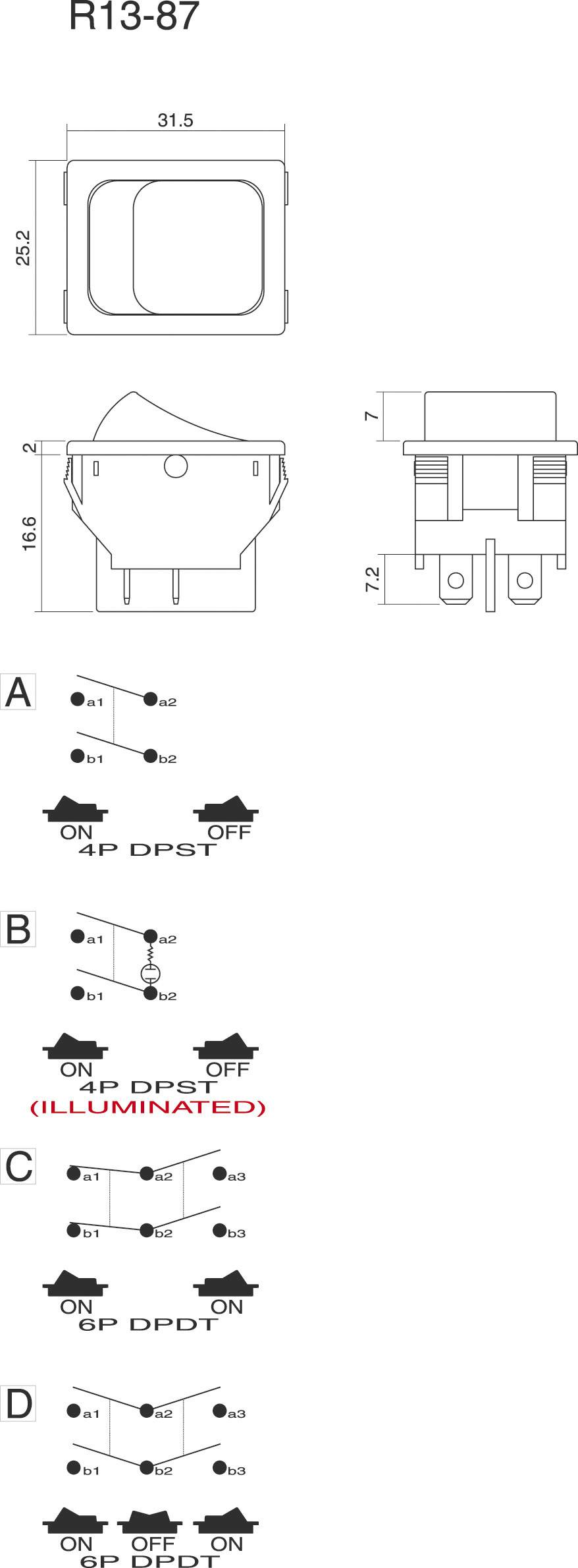 R13-87

31.5

25.2

2

16.6

7

7.2

A

a1 a2

b1 b2

ON OFF

4P DPST

B

a1 a2

b1 b2

ON OFF

4P DPST

(ILLUMINATED)

C

a1 a2 a3

b1 b2 b3

ON ON

6P DPDT

D

a1 a2 a3

b1 b2 b3

ON OFF ON

6P DPDT