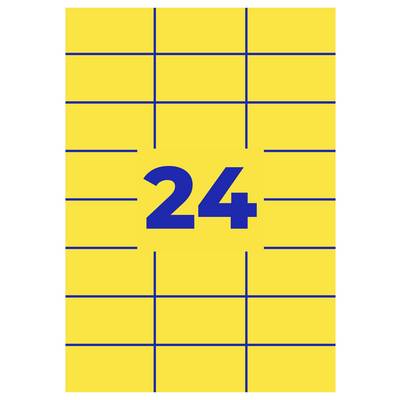 24