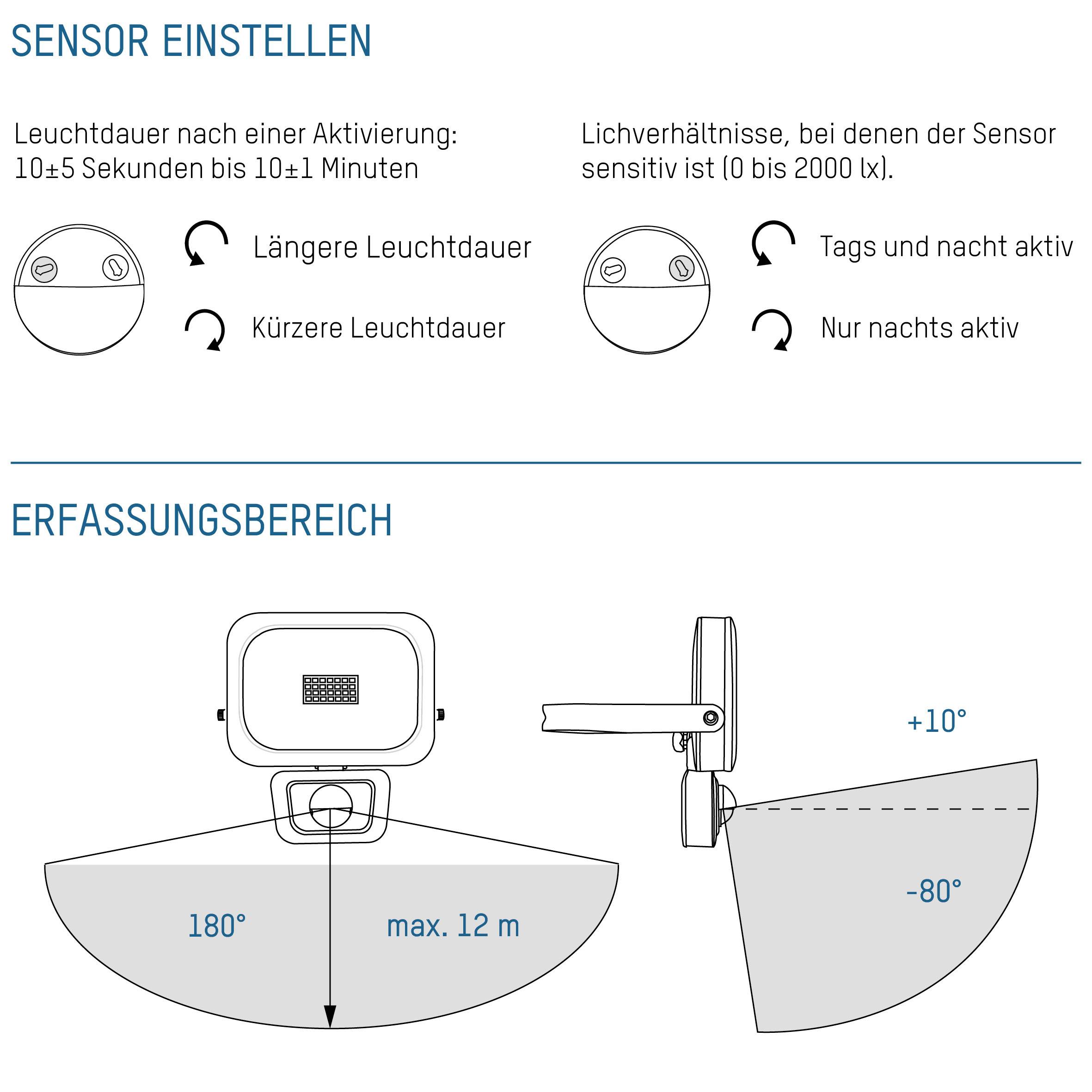 SENSOR EINSTELLEN

Leuchtdauer nach einer Aktivierung: 10±5 Sekunden bis 10±1 Minuten

Längere Leuchtdauer

Kürzere Leuchtdauer

Lichverhältnisse, bei denen der Sensor sensitiv ist (0 bis 2000 lx).

Tags und nacht aktiv

Nur nachts aktiv

ERFASSUNGSBEREICH

180°

max. 12 m

+10°

-80°