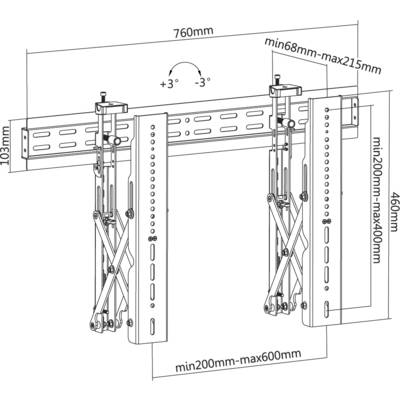 760mm

min68mm-max215mm

+3°

-3°

103mm

min200mm-max400mm

460mm

min200mm-max600mm