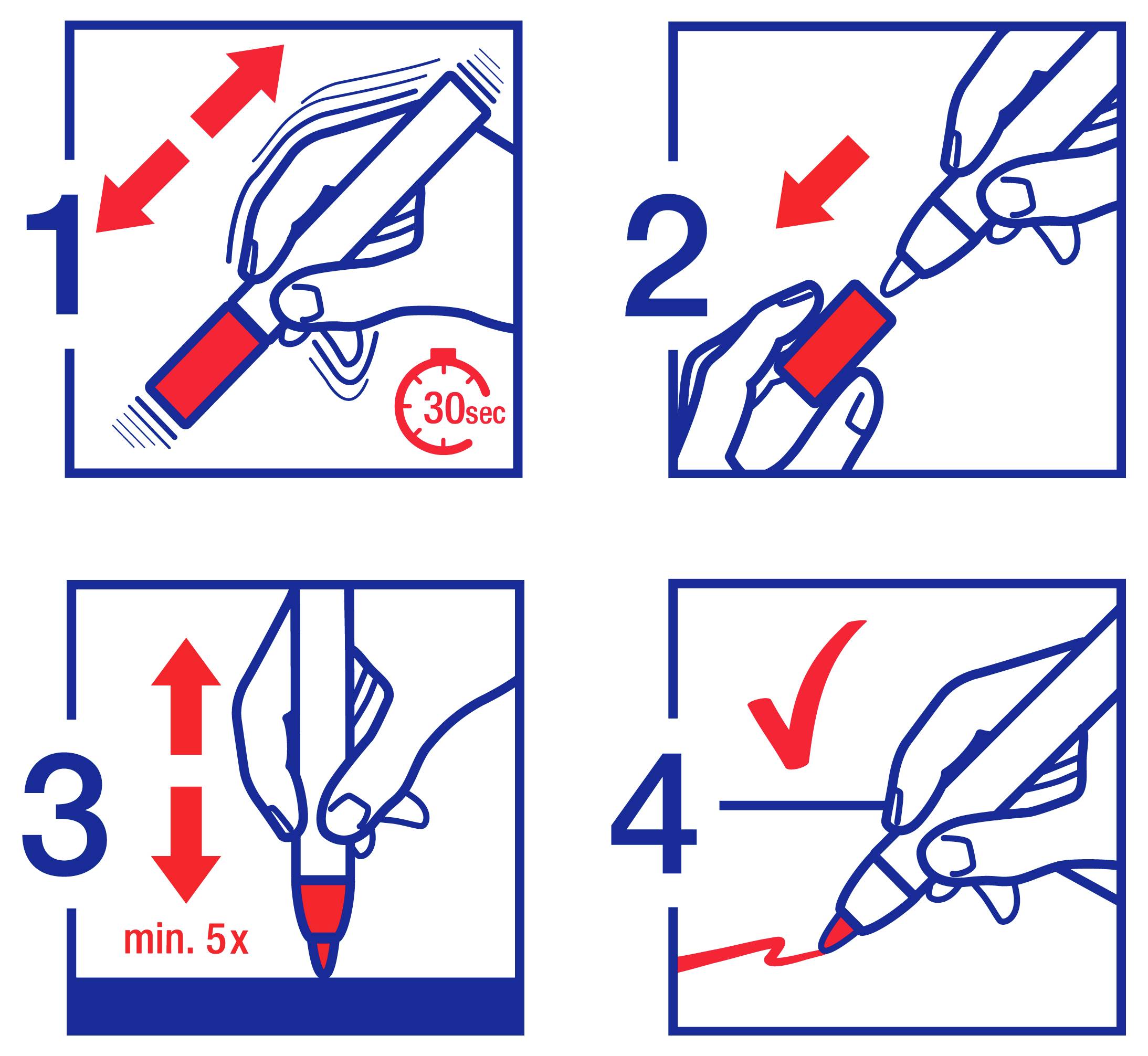 1

30sec

2

3

min. 5x

4