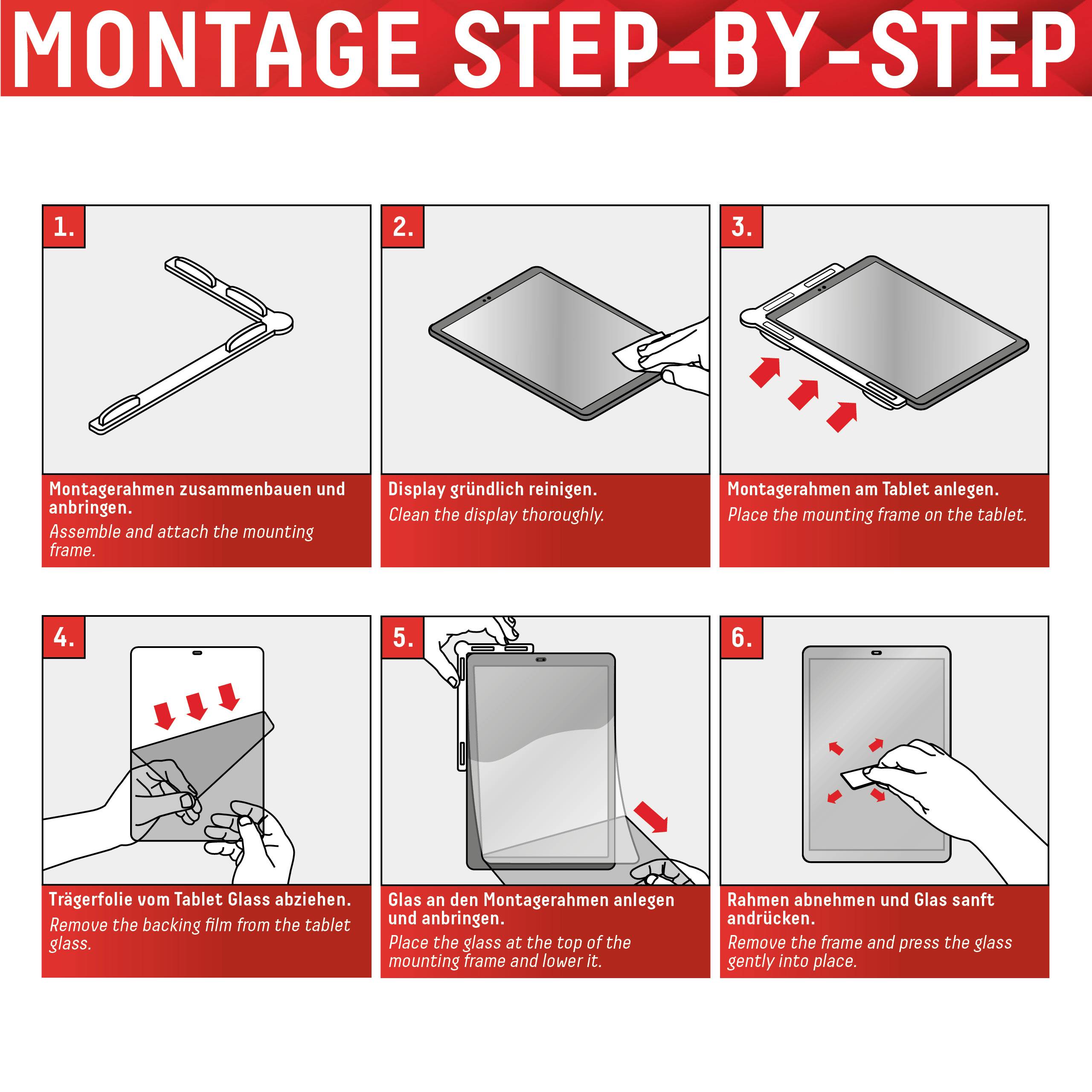 MONTAGE STEP-BY-STEP

1.

Montagerahmen zusammenbauen und anbringen.
Assemble and attach the mounting frame.

2.

Display gründlich reinigen.
Clean the display thoroughly.

3.

Montagerahmen am Tablet anlegen.
Place the mounting frame on the tablet.

4.

Trägerfolie vom Tablet Glass abziehen.
Remove the backing film from the tablet glass.

5.

Glas an den Montagerahmen anlegen und anbringen.
Place the glass at the top of the mounting frame and lower it.

6.

Rahmen abnehmen und Glas sanft andrücken.
Remove the frame and press the glass gently into place.