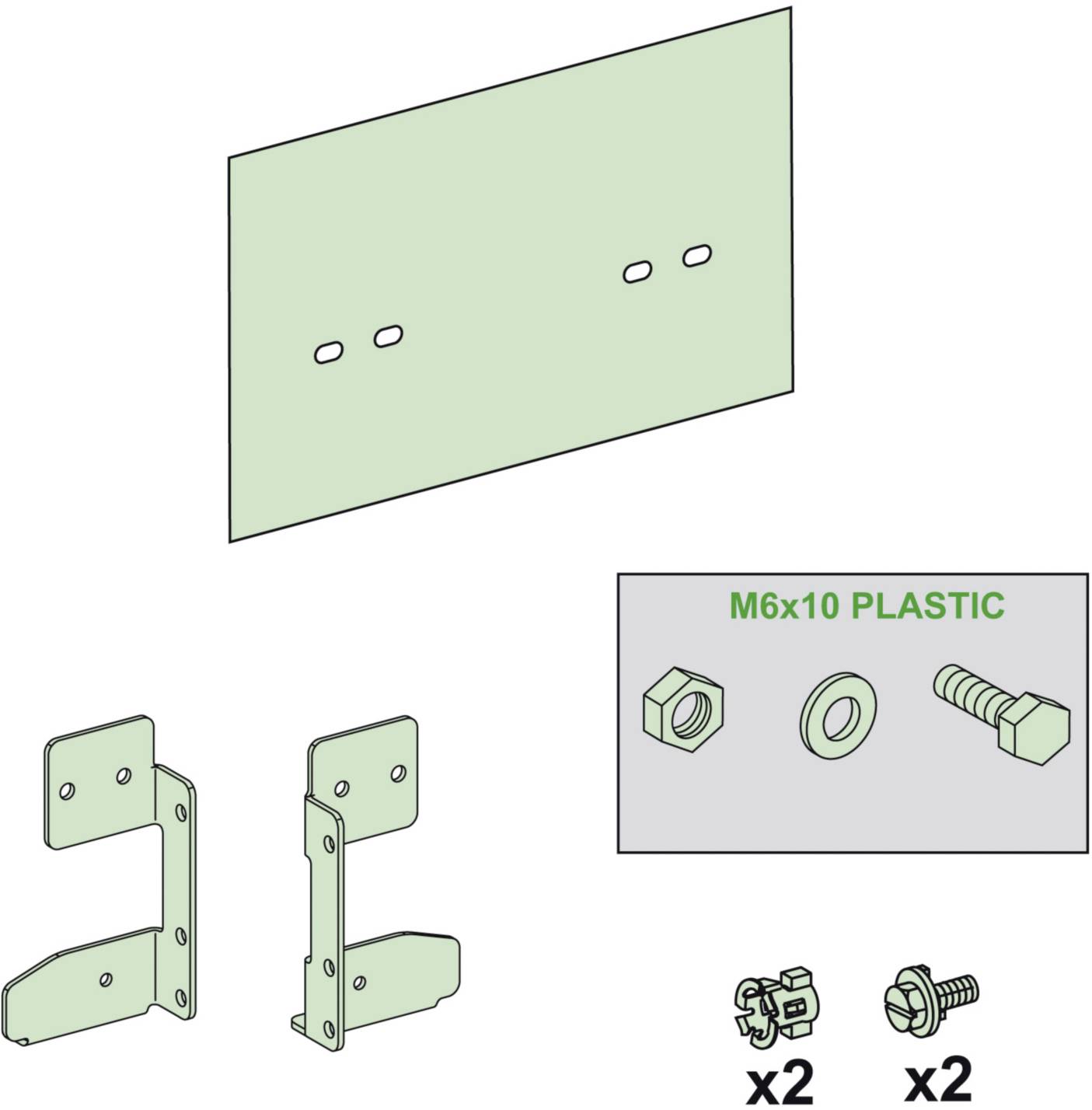 M6x10 PLASTIC

x2

x2