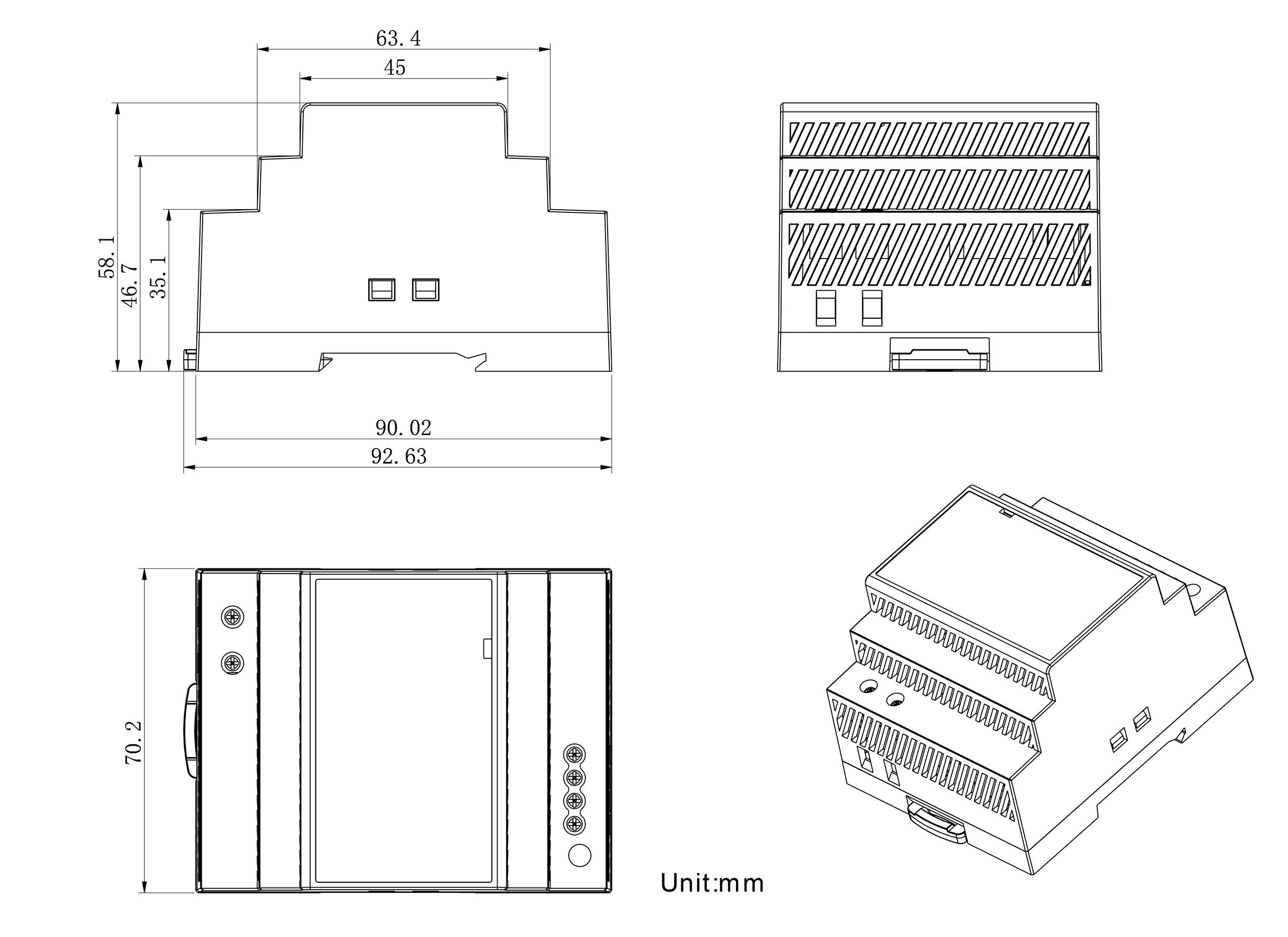 63.4
45
58.1
46.7
35.1
90.02
92.63
70.2
Unit:mm