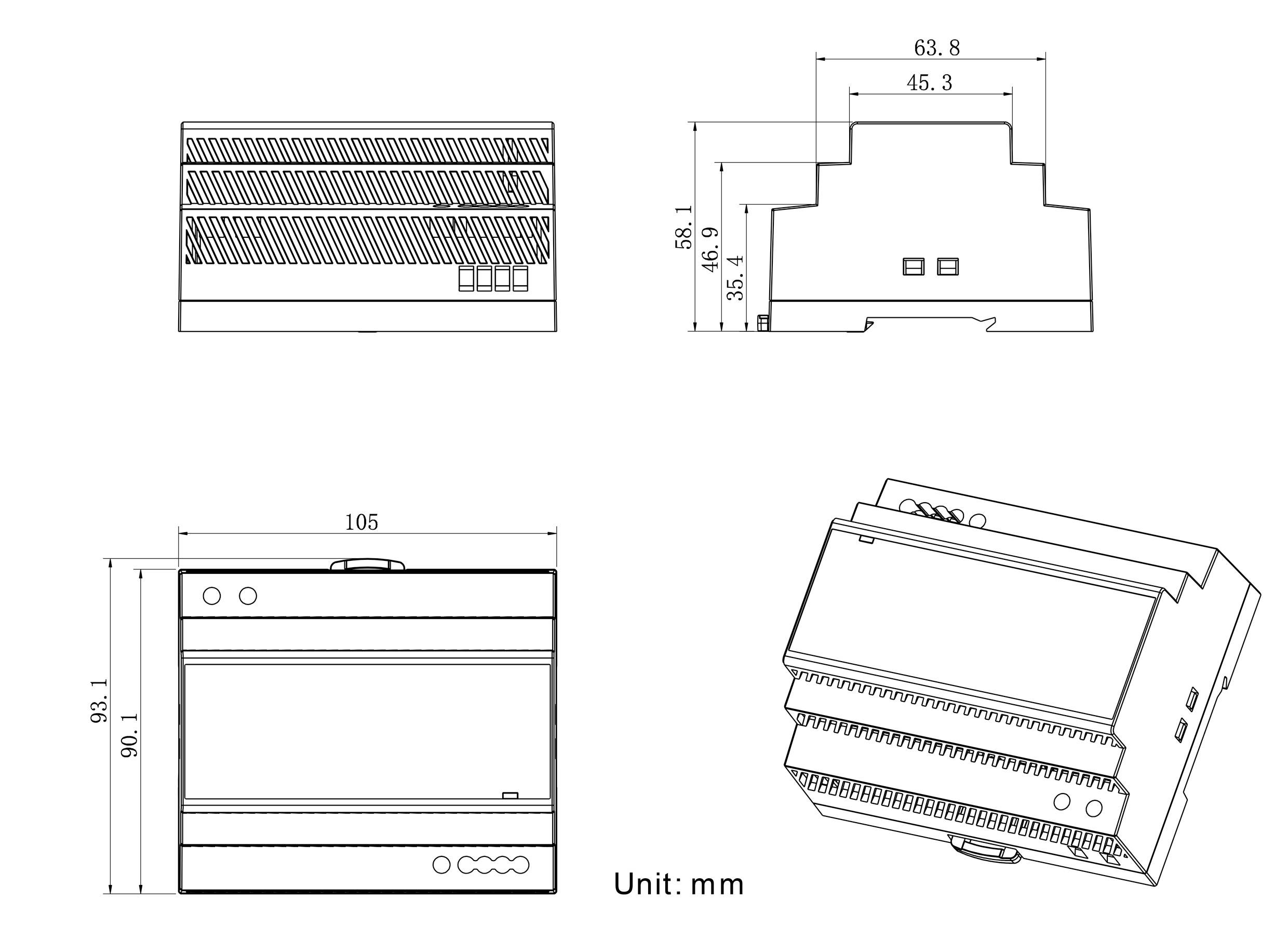 63.8

45.3

58.1

46.9

35.4

105

93.1

90.1

Unit: mm