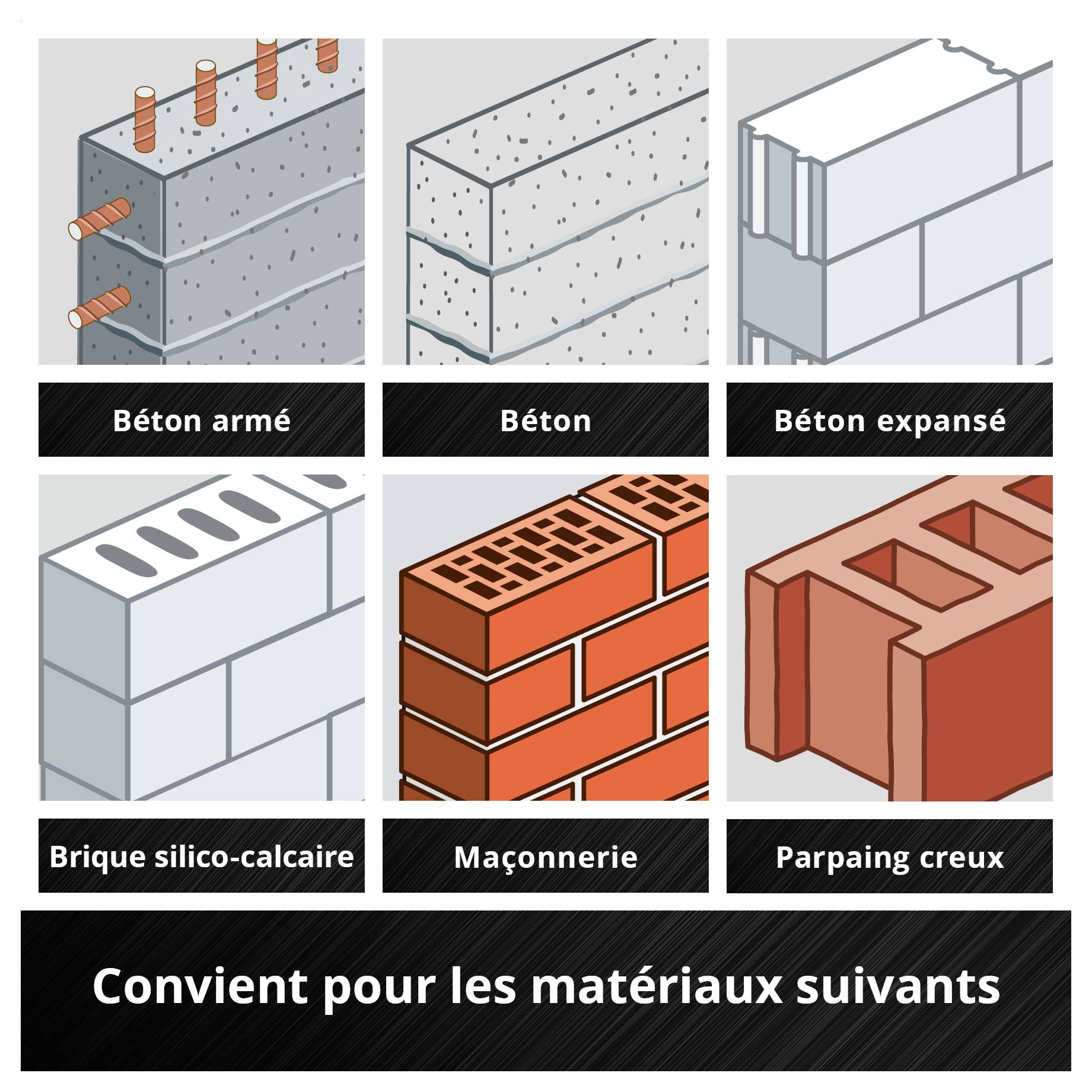 Béton armé

Béton

Béton expansé

Brique silico-calcaire

Maçonnerie

Parpaing creux

Convient pour les matériaux suivants