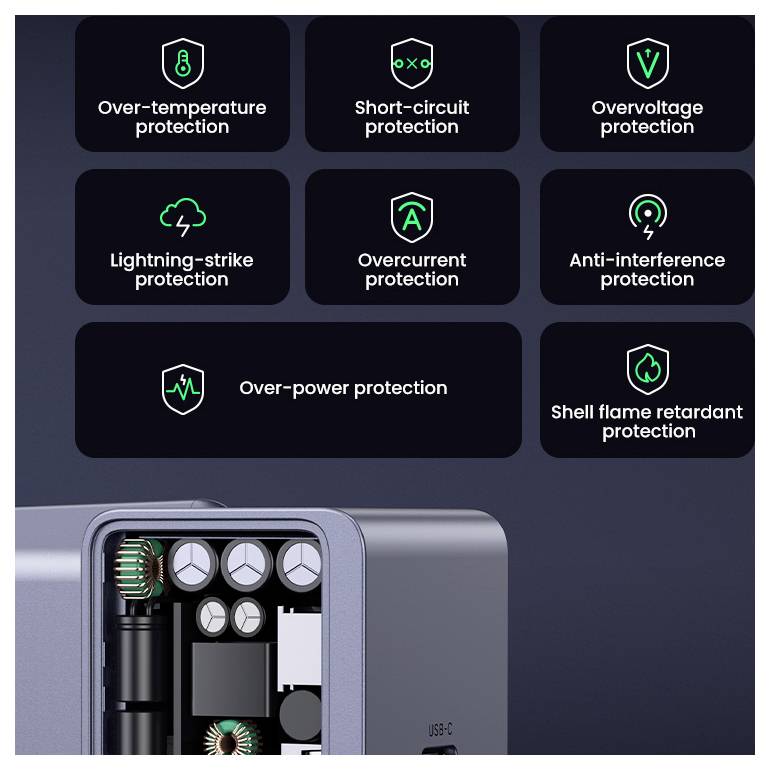 Over-temperature protection

Short-circuit protection

Overvoltage protection

Lightning-strike protection

Overcurrent protection

Anti-interference protection

Over-power protection

Shell flame retardant protection

USB-C