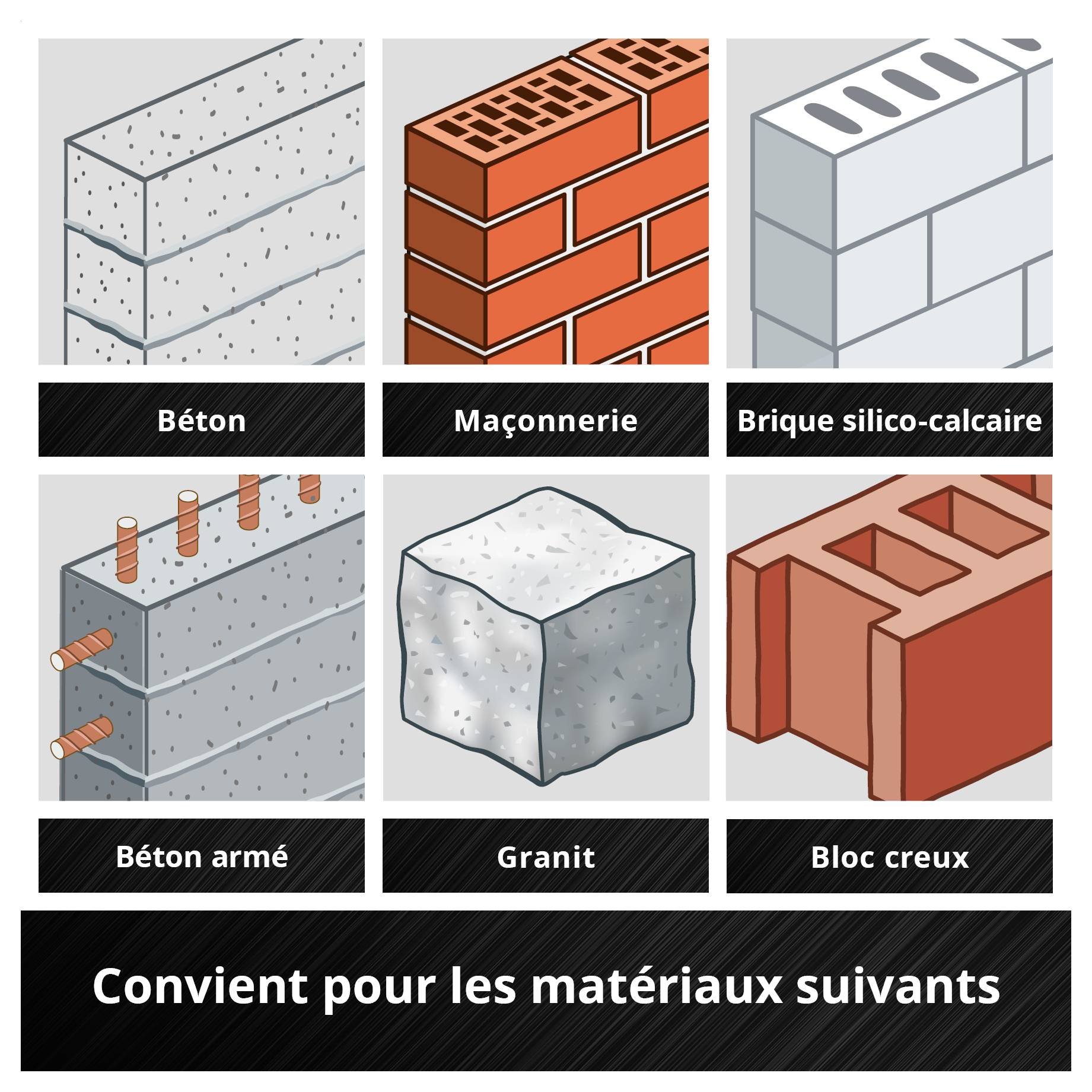 Béton

Maçonnerie

Brique silico-calcaire

Béton armé

Granit

Bloc creux

Convient pour les matériaux suivants