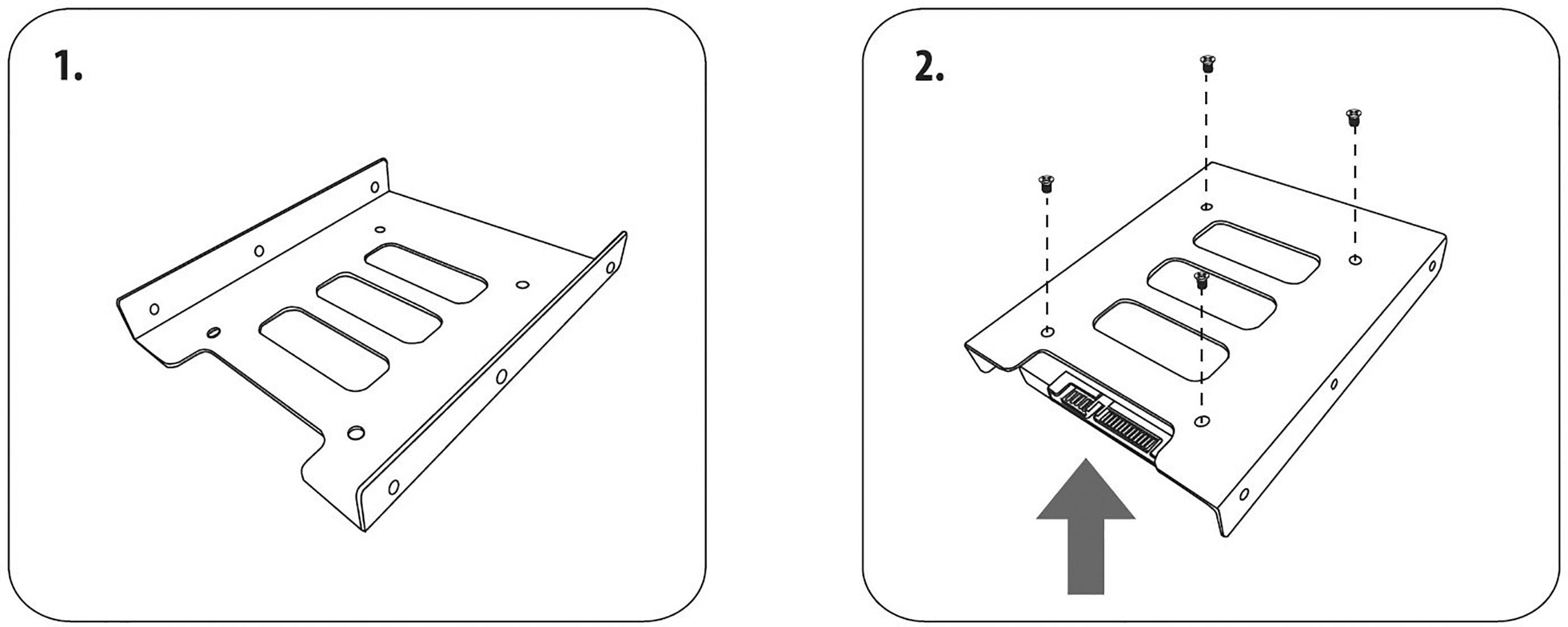 1.

2.