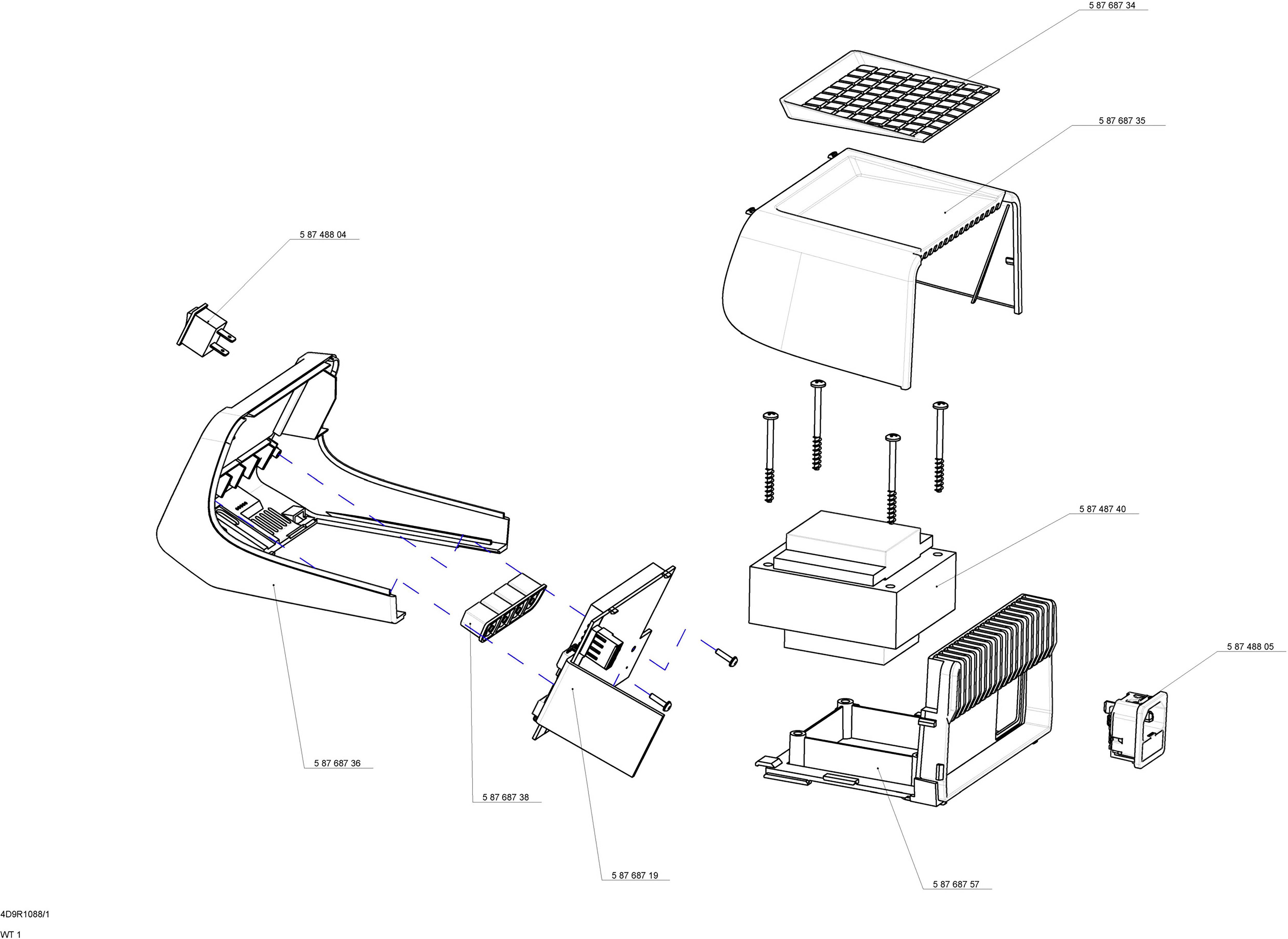 5 87 687 34

5 87 687 35

5 87 488 04

5 87 487 40

5 87 488 05

5 87 687 36

5 87 687 38

5 87 687 19

5 87 687 57

4D9R1088/1

WT 1