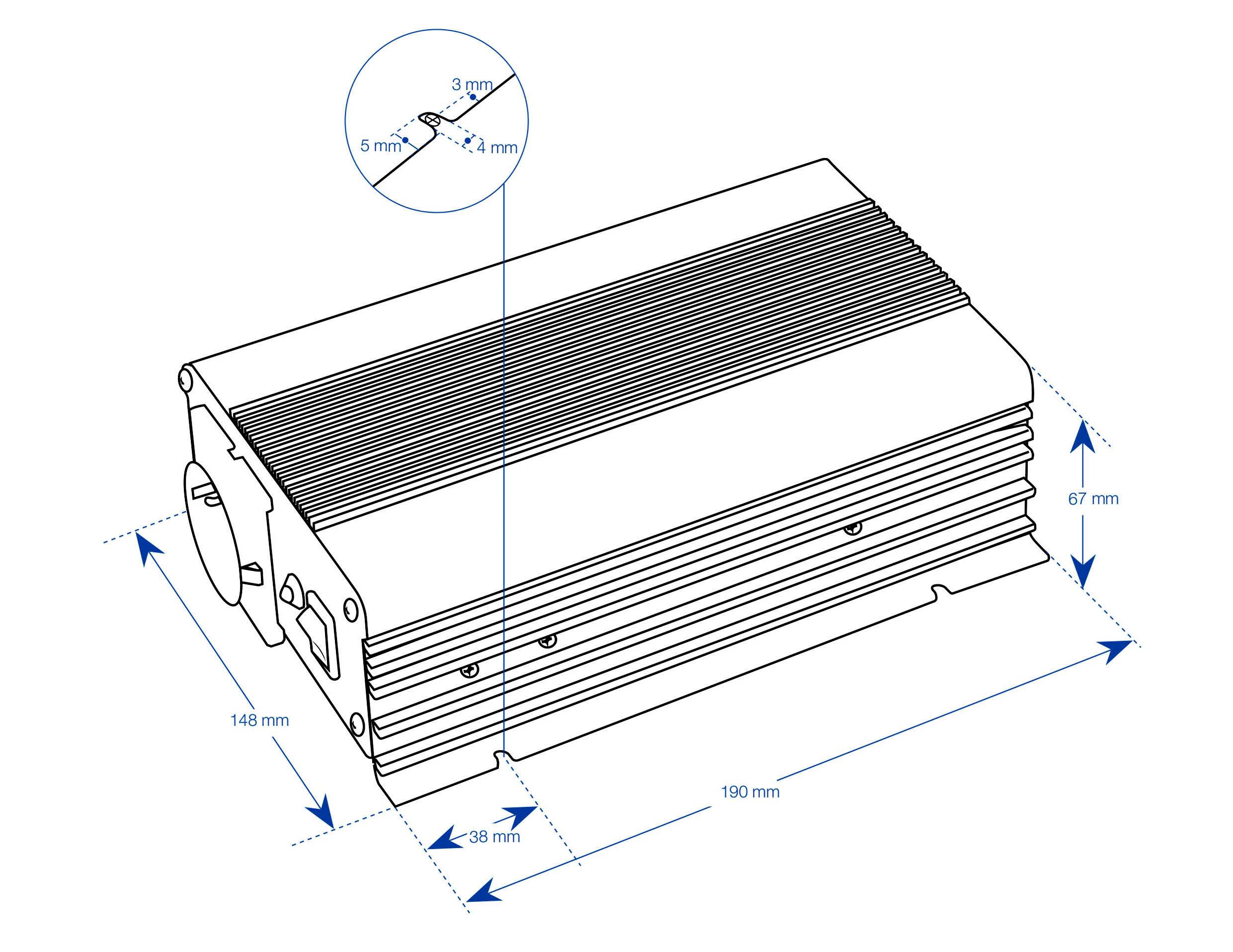 3 mm
5 mm
4 mm
67 mm
148 mm
190 mm
38 mm