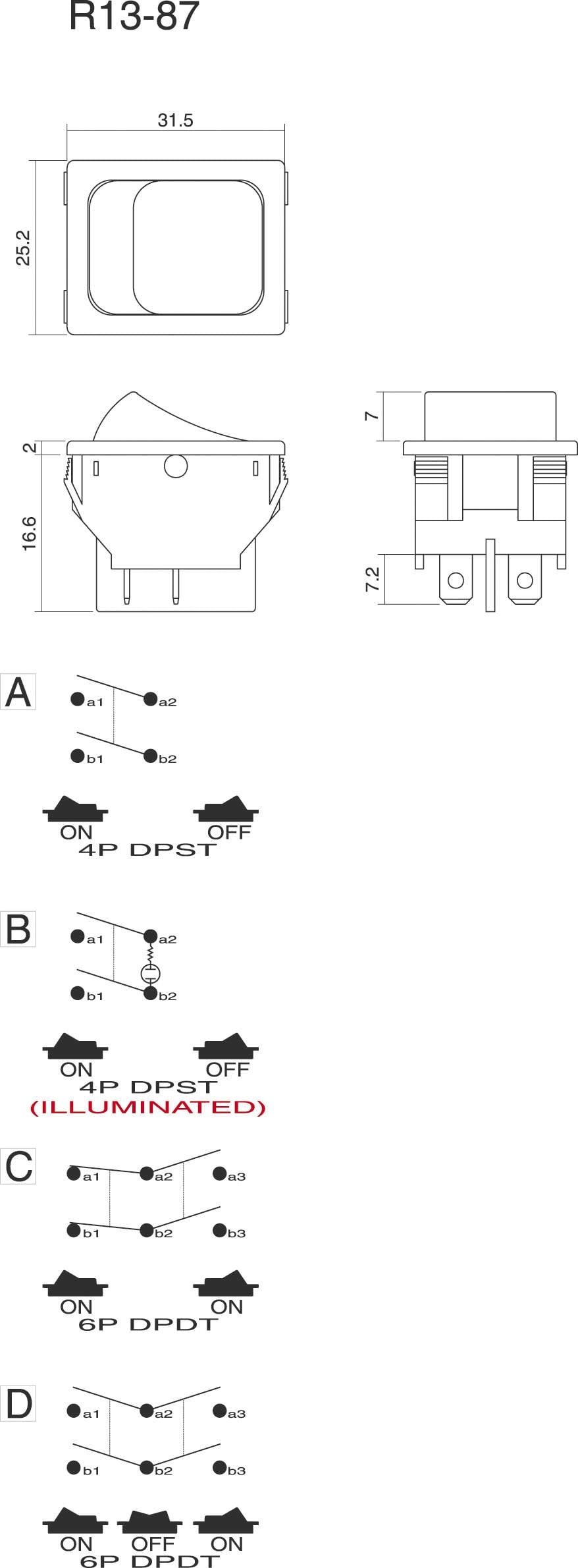 R13-87

31.5

25.2

2

16.6

7

7.2

A

a1 a2

b1 b2

ON OFF

4P DPST

B

a1 a2

b1 b2

ON OFF

4P DPST

(ILLUMINATED)

C

a1 a2 a3

b1 b2 b3

ON ON

6P DPDT

D

a1 a2 a3

b1 b2 b3

ON OFF ON

6P DPDT