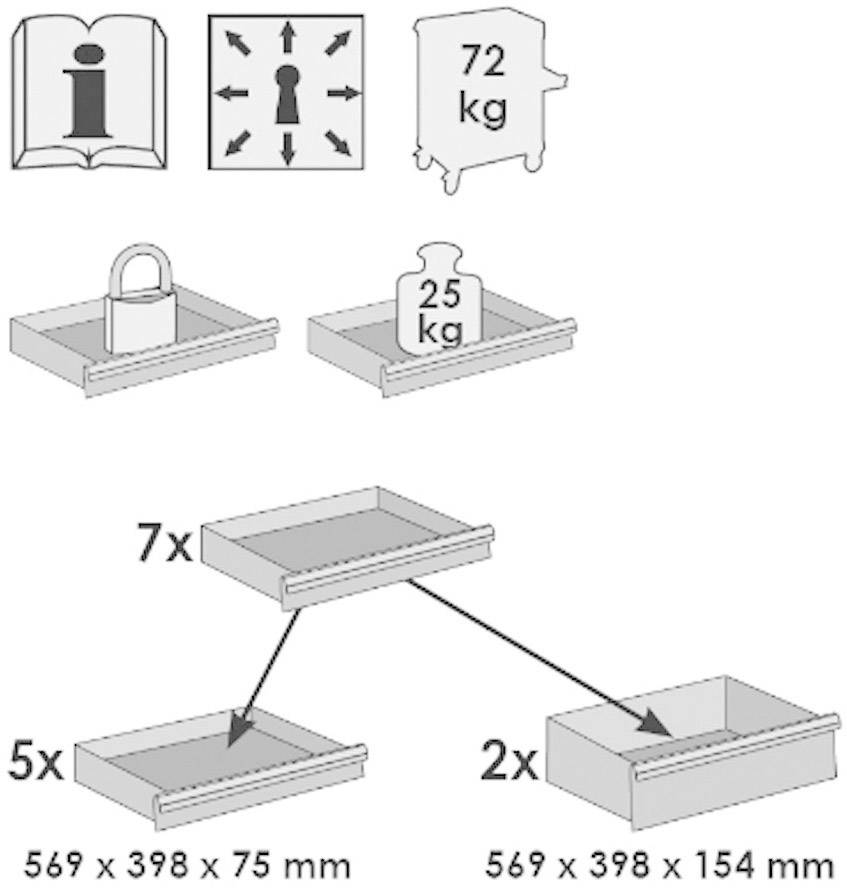 i

72 kg

25 kg

7x

5x

2x

569 x 398 x 75 mm

569 x 398 x 154 mm