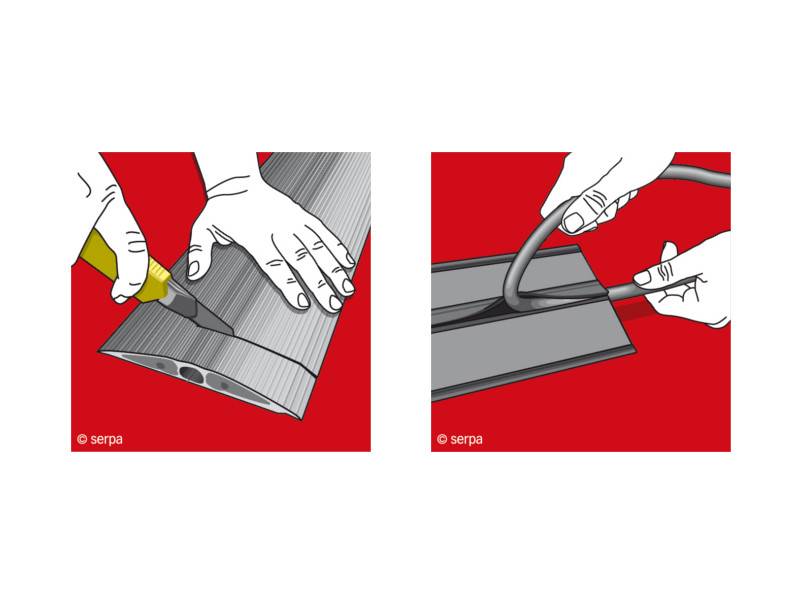 © serpa

© serpa