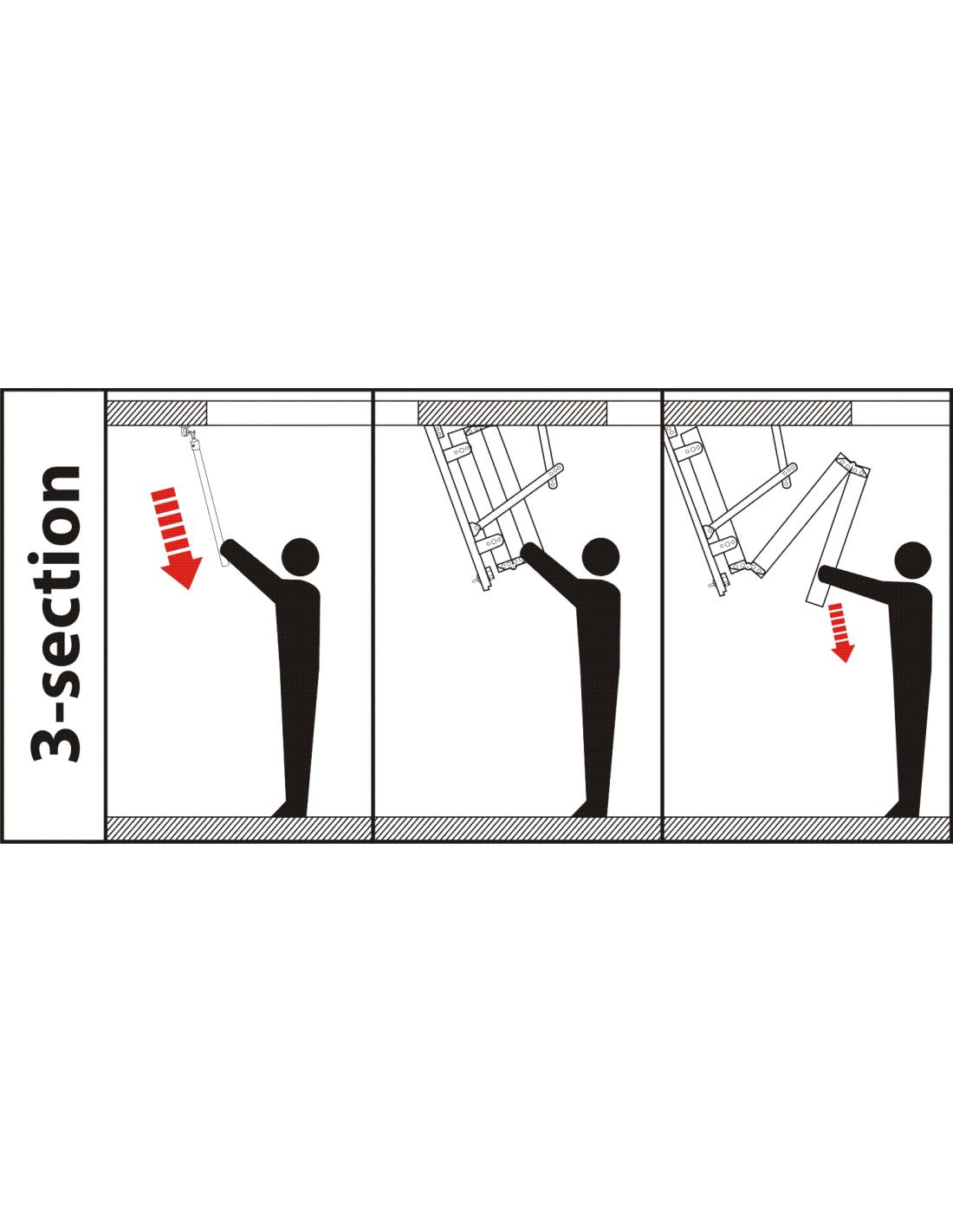 3-section