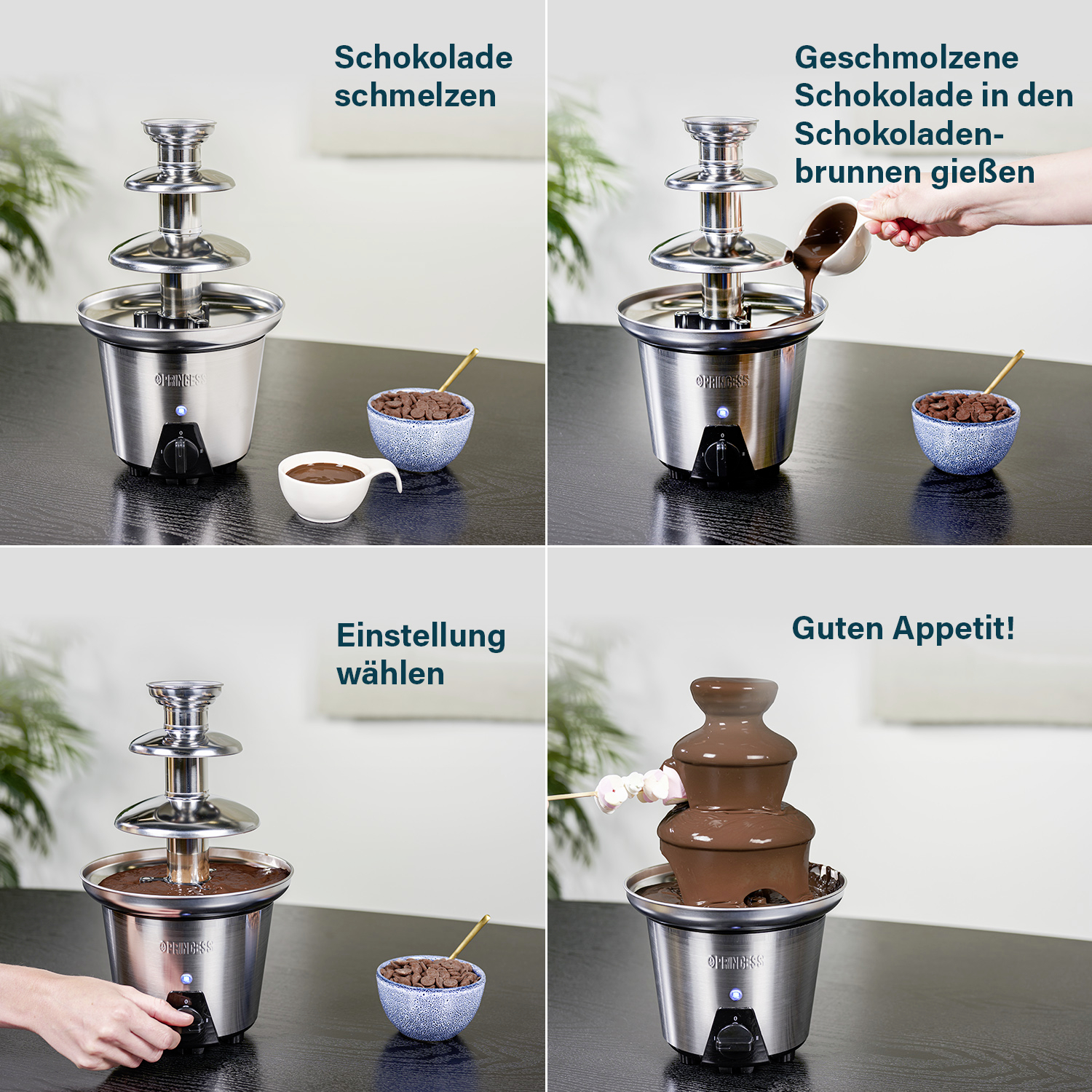 Schokolade schmelzen

PRINCESS

Geschmolzene Schokolade in den Schokoladenbrunnen gießen

PRINCESS

Einstellung wählen

PRINCESS

Guten Appetit!

PRINCESS