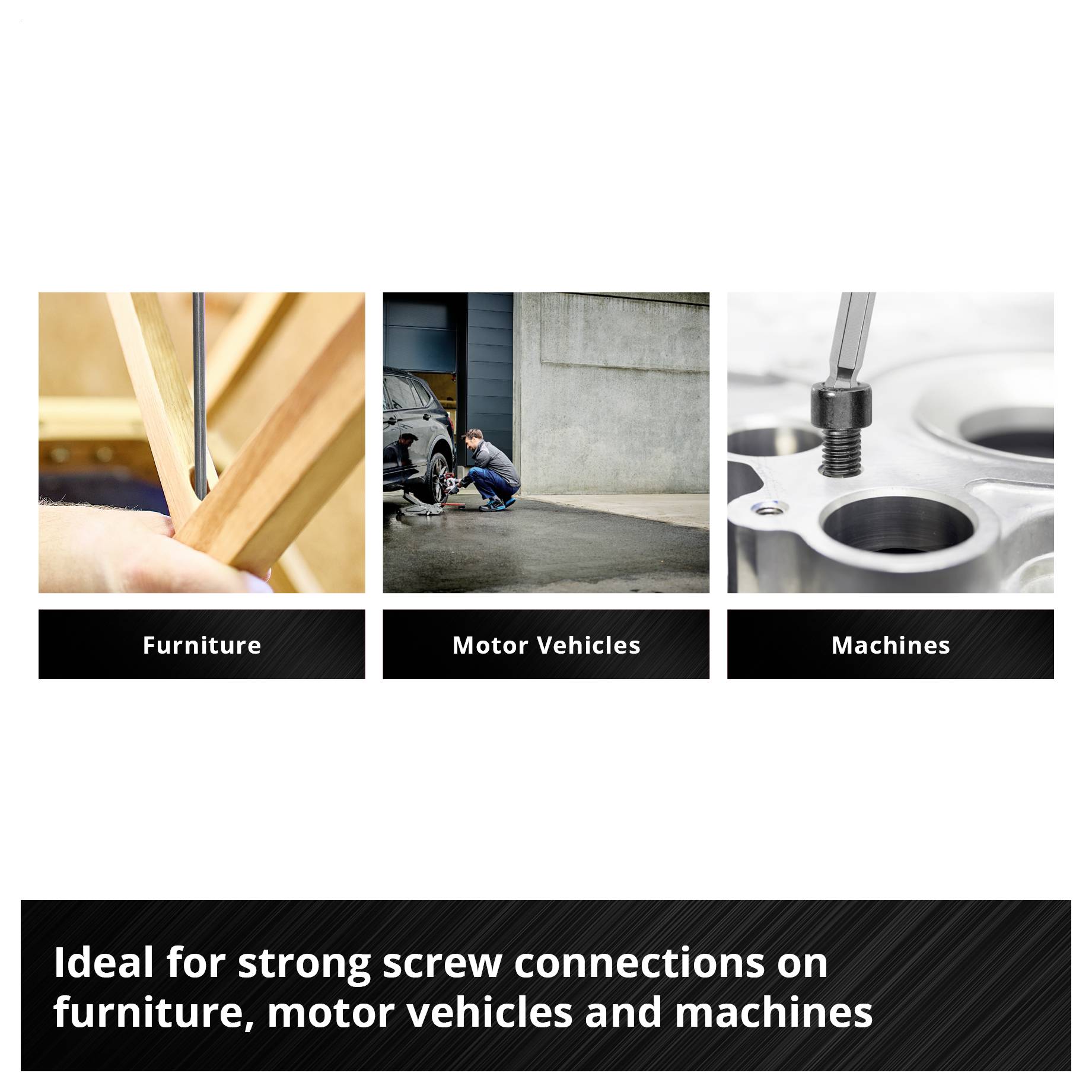 Furniture

Motor Vehicles

Machines

Ideal for strong screw connections on furniture, motor vehicles and machines