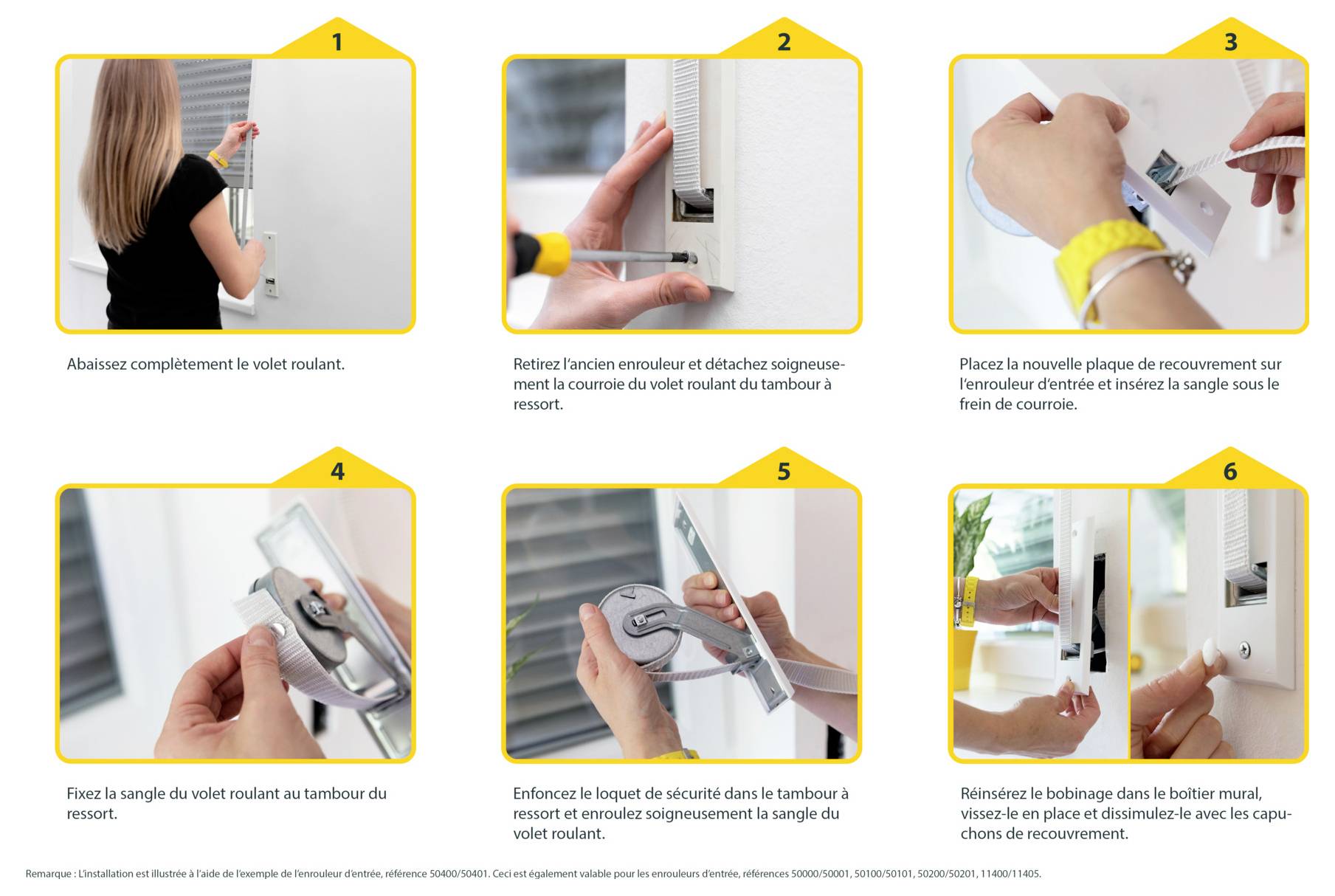 1

Abaissez complètement le volet roulant.

2

Retirez l'ancien enrouleur et détachez soigneusement la courroie du volet roulant du tambour à ressort.

3

Placez la nouvelle plaque de recouvrement sur l'enrouleur d'entrée et insérez la sangle sous le frein de courroie.

4

Fixez la sangle du volet roulant au tambour du ressort.

5

Enfoncez le loquet de sécurité dans le tambour à ressort et enroulez soigneusement la sangle du volet roulant.

6

Réinsérez le bobinage dans le boîtier mural, vissez-le en place et dissimulez-le avec les capuchons de recouvrement.

Remarque : L'installation est illustrée à l'aide de l'exemple de l'enrouleur d'entrée, référence 50400/50401. Ceci est également valable pour les enrouleurs d'entrée, références 50000/50001, 50100/50101, 50200/50201, 11400/11405.