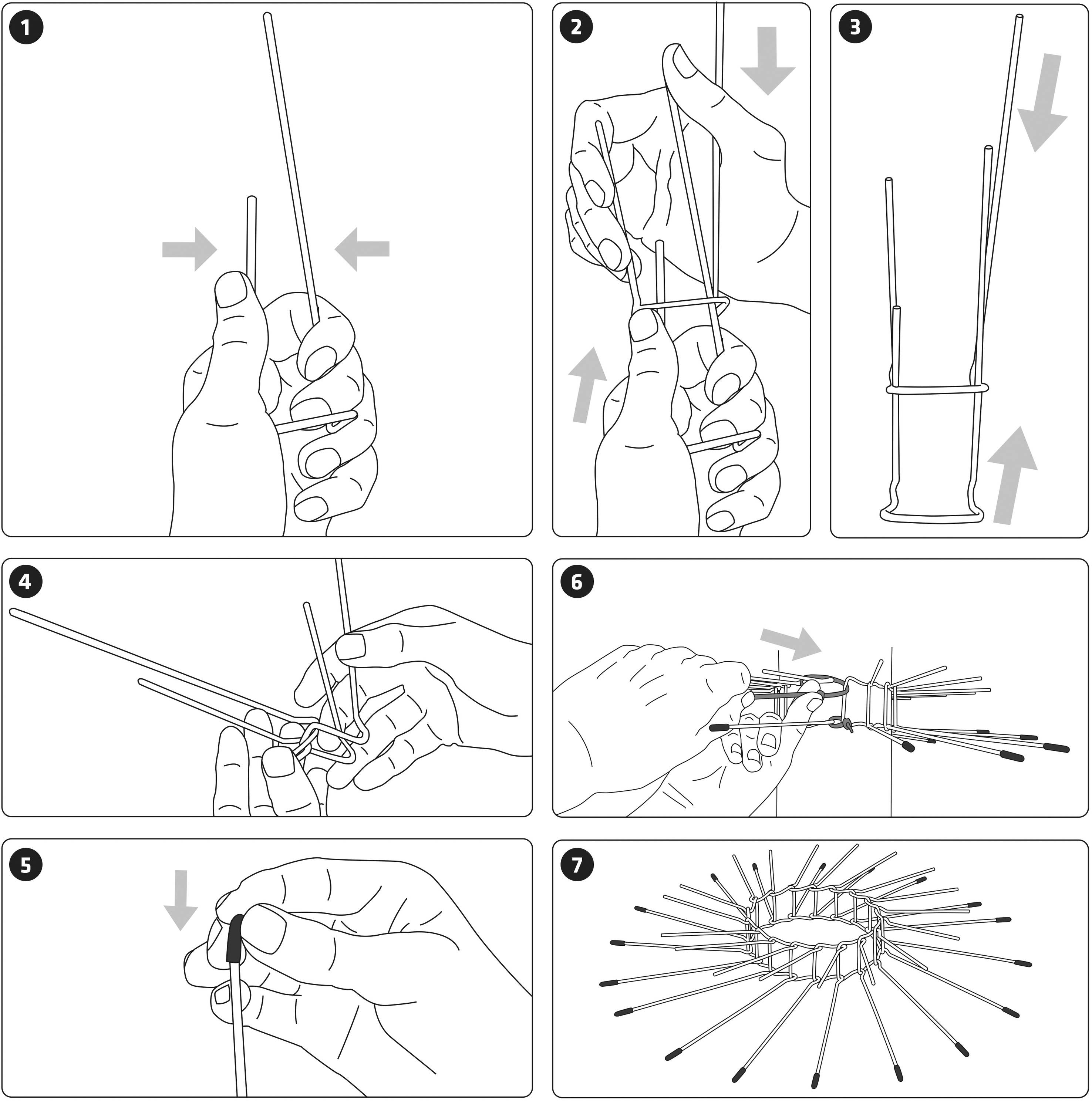 1

2

3

4

6

5

7