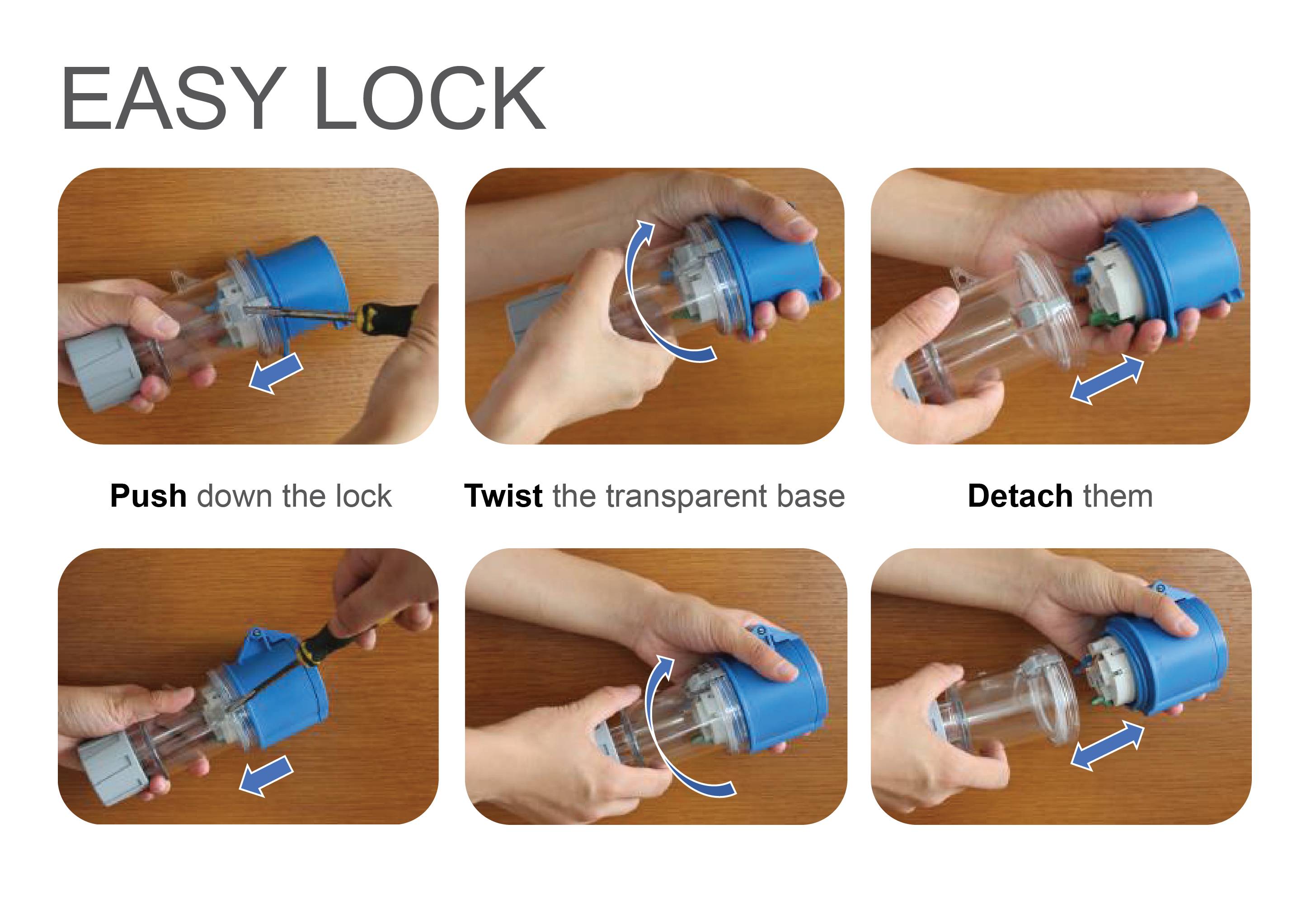 EASY LOCK

Push down the lock

Twist the transparent base

Detach them