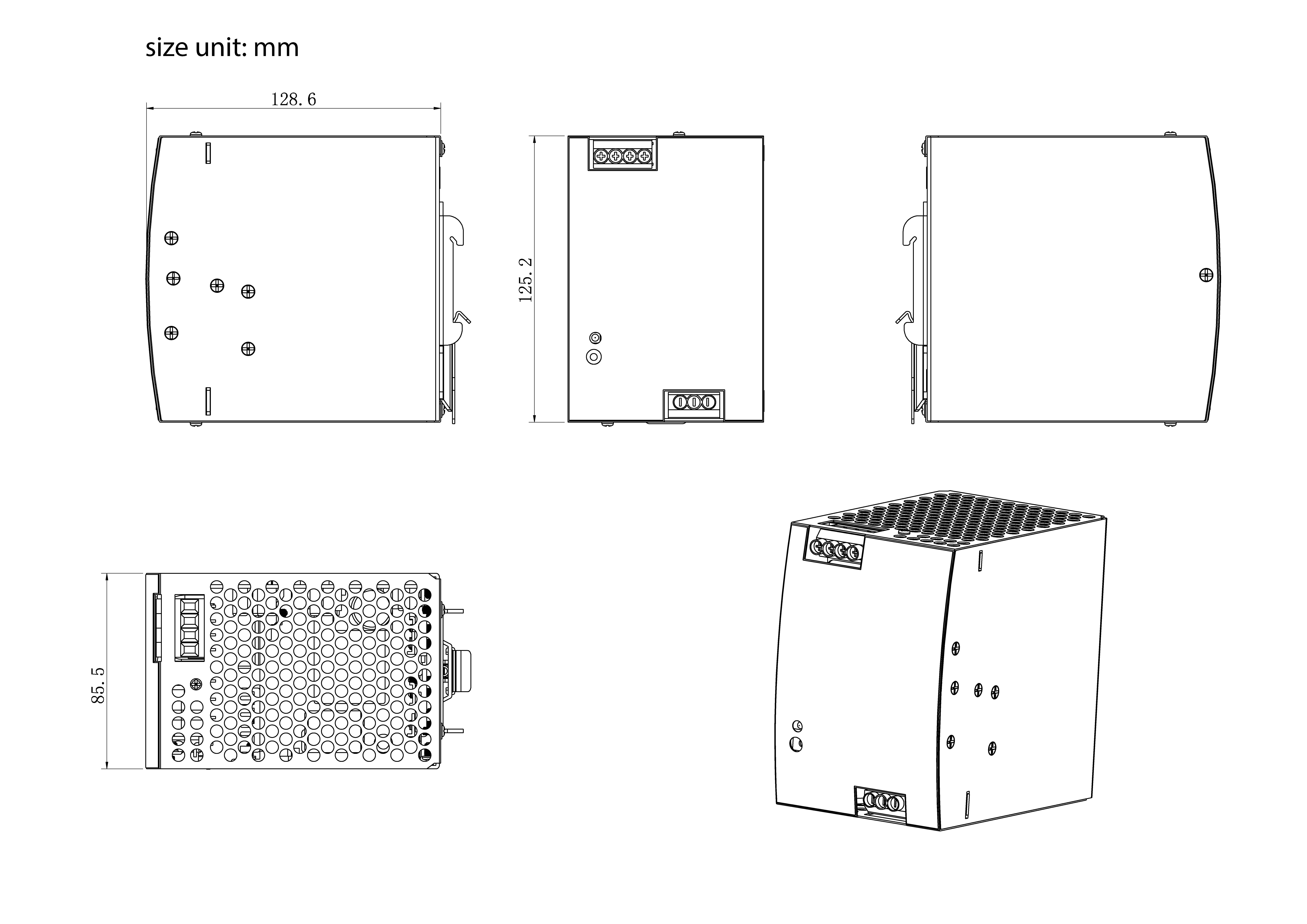 size unit: mm

128.6

125.2

85.5