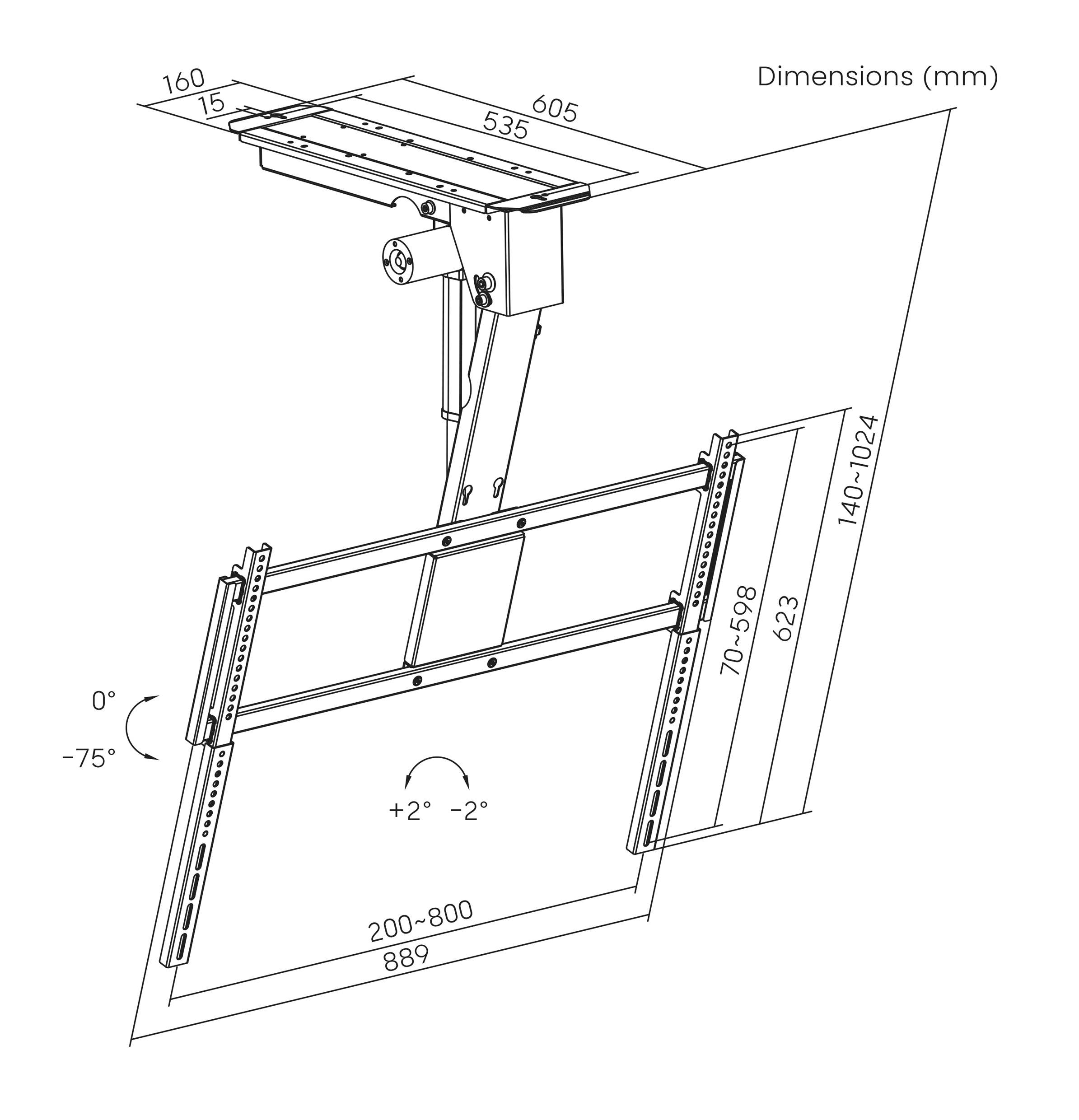 Dimensions (mm)

160
15
605
535
140~1024
70~598
623
0°
-75°
+2° -2°
200~800
889