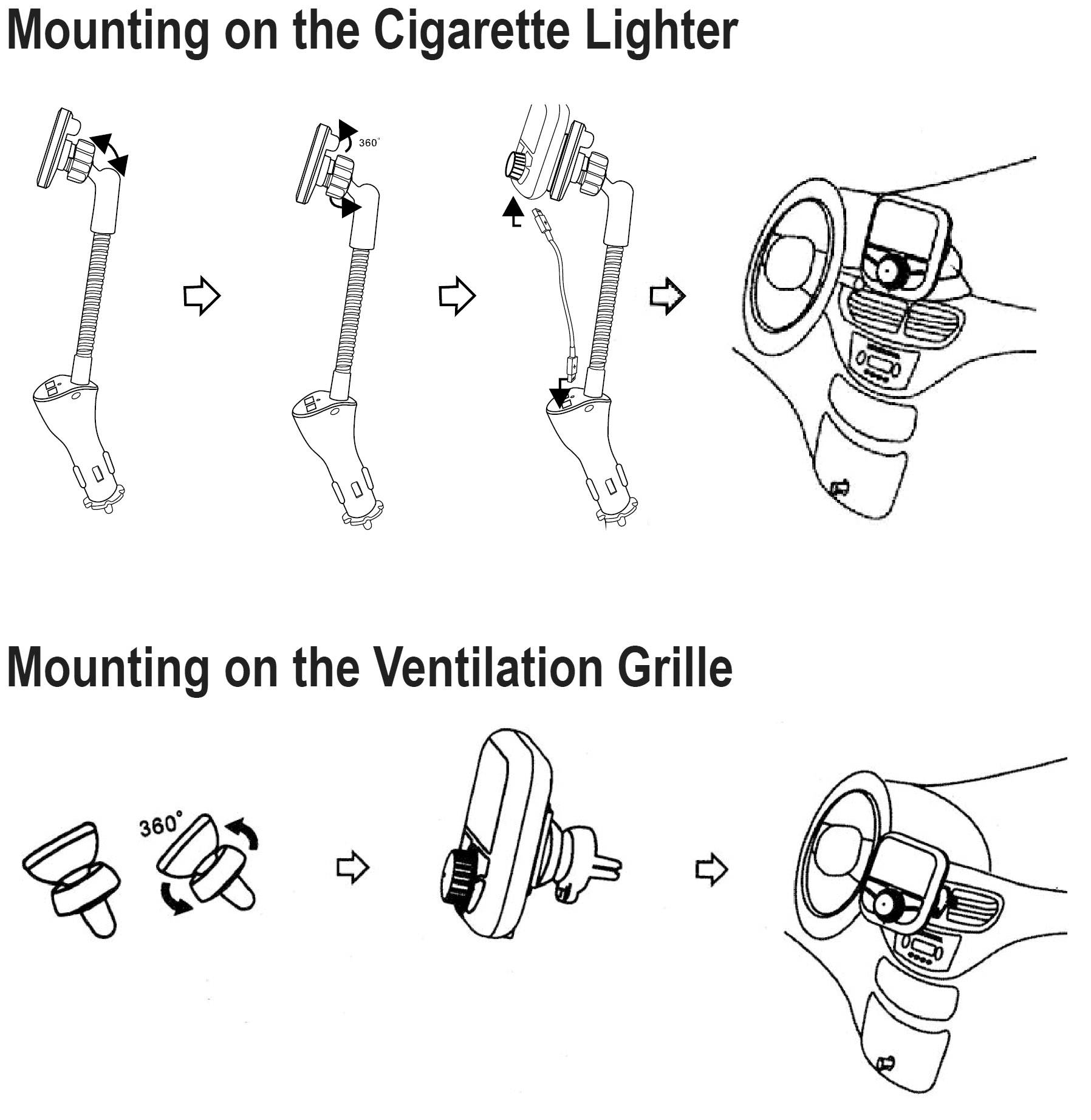 Mounting on the Cigarette Lighter

360°

Mounting on the Ventilation Grille

360°