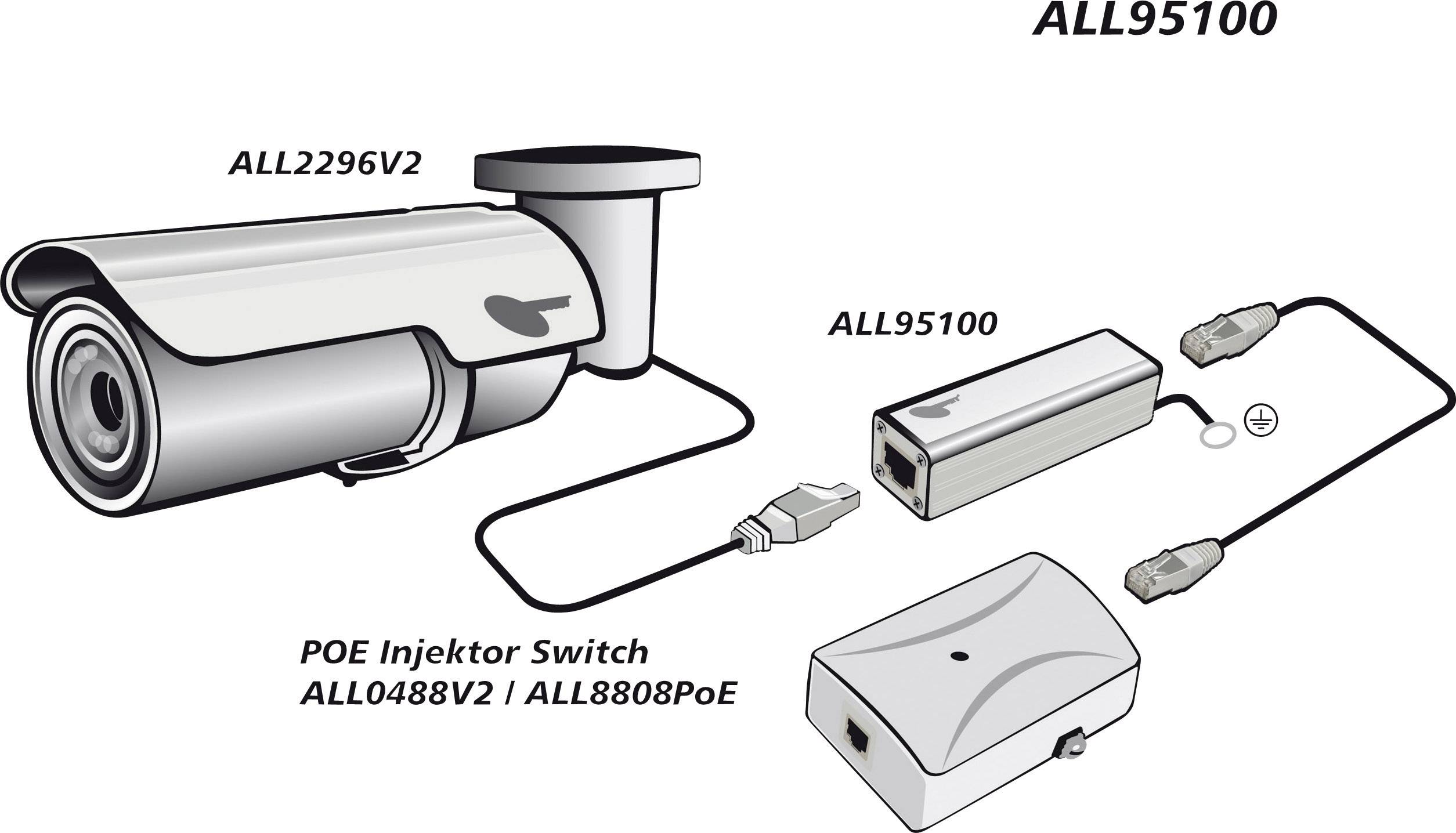 ALL95100

ALL2296V2

ALL95100

POE Injektor Switch
ALL0488V2 / ALL8808PoE