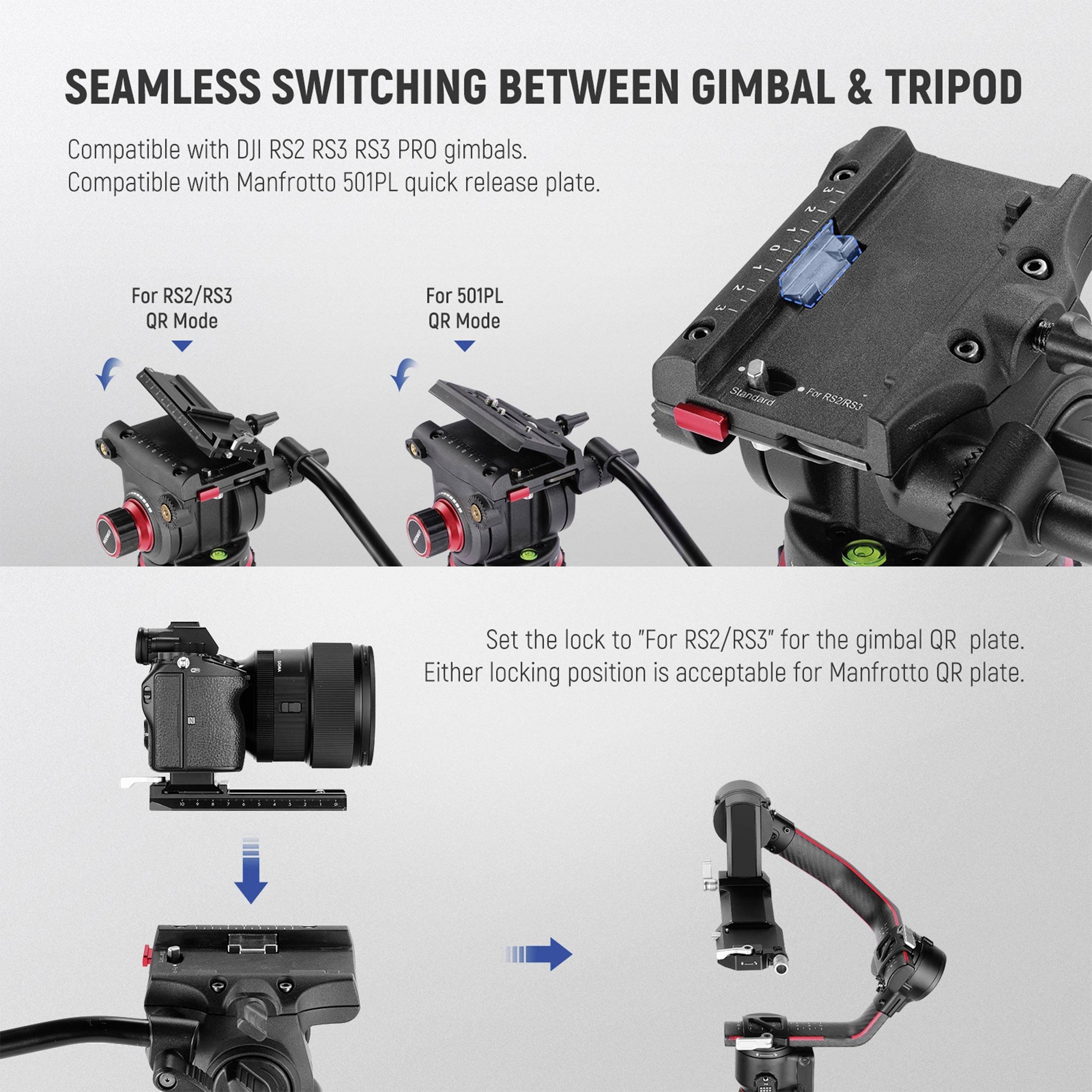 SEAMLESS SWITCHING BETWEEN GIMBAL & TRIPOD

Compatible with DJI RS2 RS3 RS3 PRO gimbals.
Compatible with Manfrotto 501PL quick release plate.

For RS2/RS3
QR Mode

For 501PL
QR Mode

3 2 1 0 1 2 3

Standard

For RS2/RS3

Set the lock to "For RS2/RS3" for the gimbal QR plate.
Either locking position is acceptable for Manfrotto QR plate.

SIGMA

10 9 8 7 6 5 4 3 2 1 0