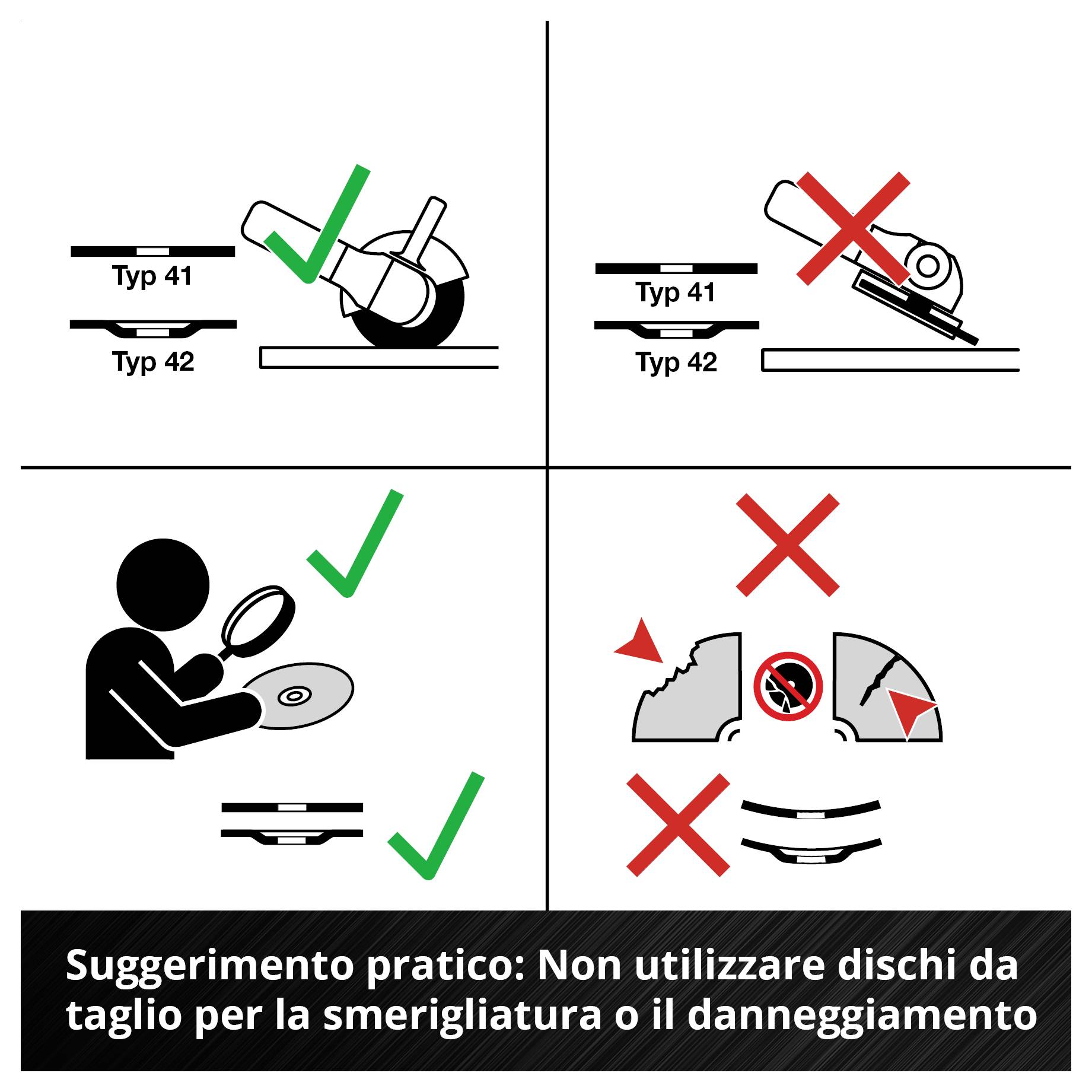 Typ 41

Typ 42

Typ 41

Typ 42

Suggerimento pratico: Non utilizzare dischi da taglio per la smerigliatura o il danneggiamento