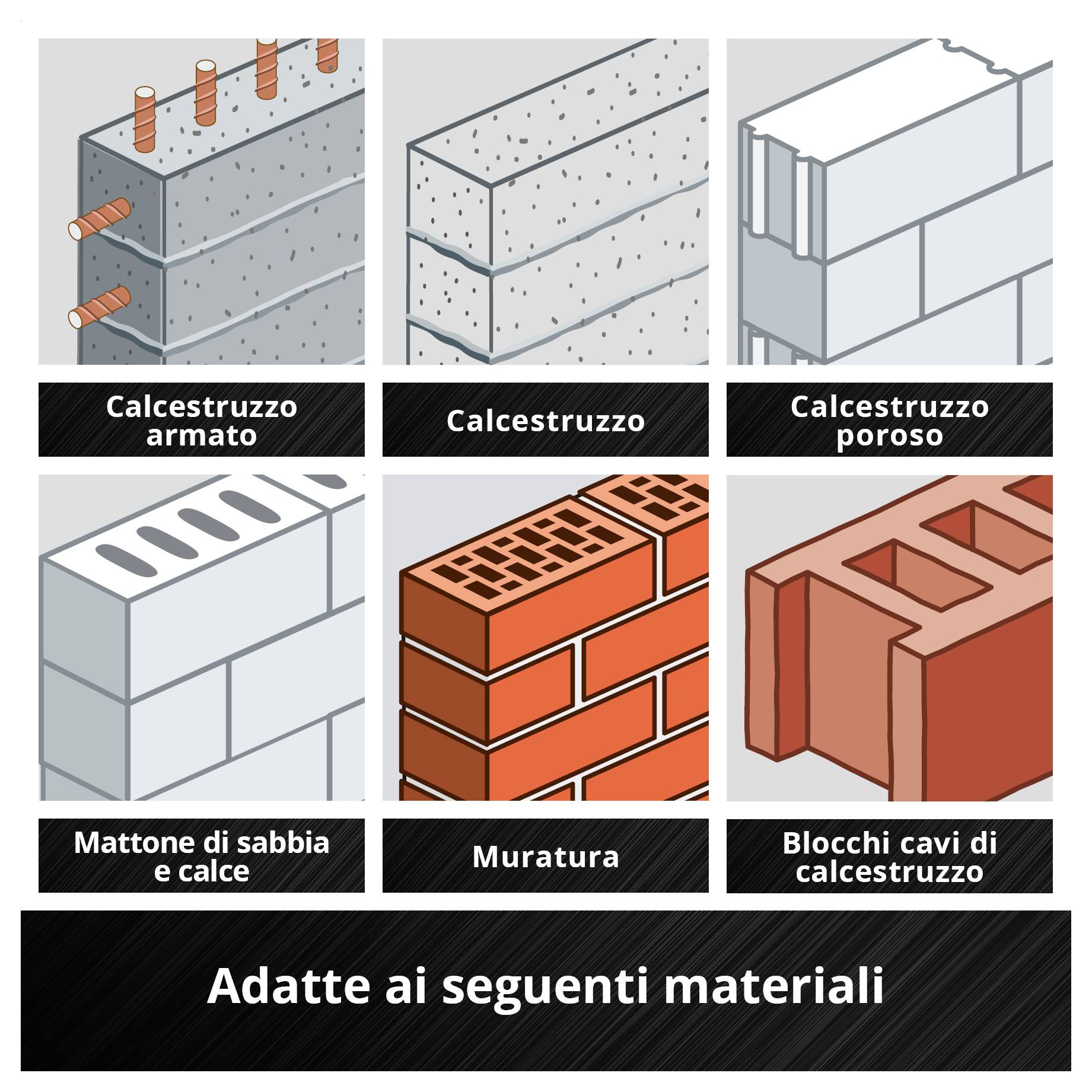 Calcestruzzo armato

Calcestruzzo

Calcestruzzo poroso

Mattone di sabbia e calce

Muratura

Blocchi cavi di calcestruzzo

Adatte ai seguenti materiali