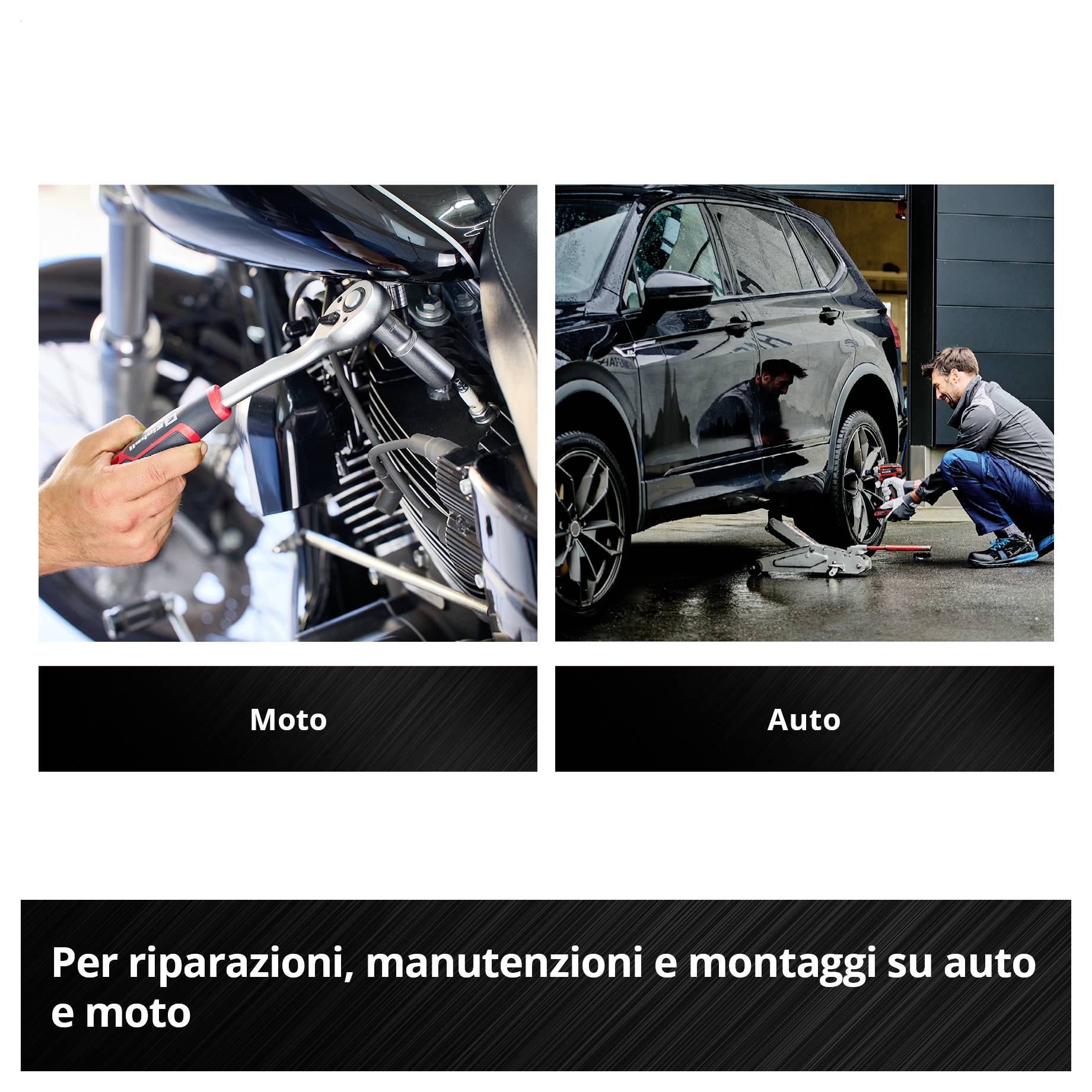 Moto

Auto

Per riparazioni, manutenzioni e montaggi su auto e moto