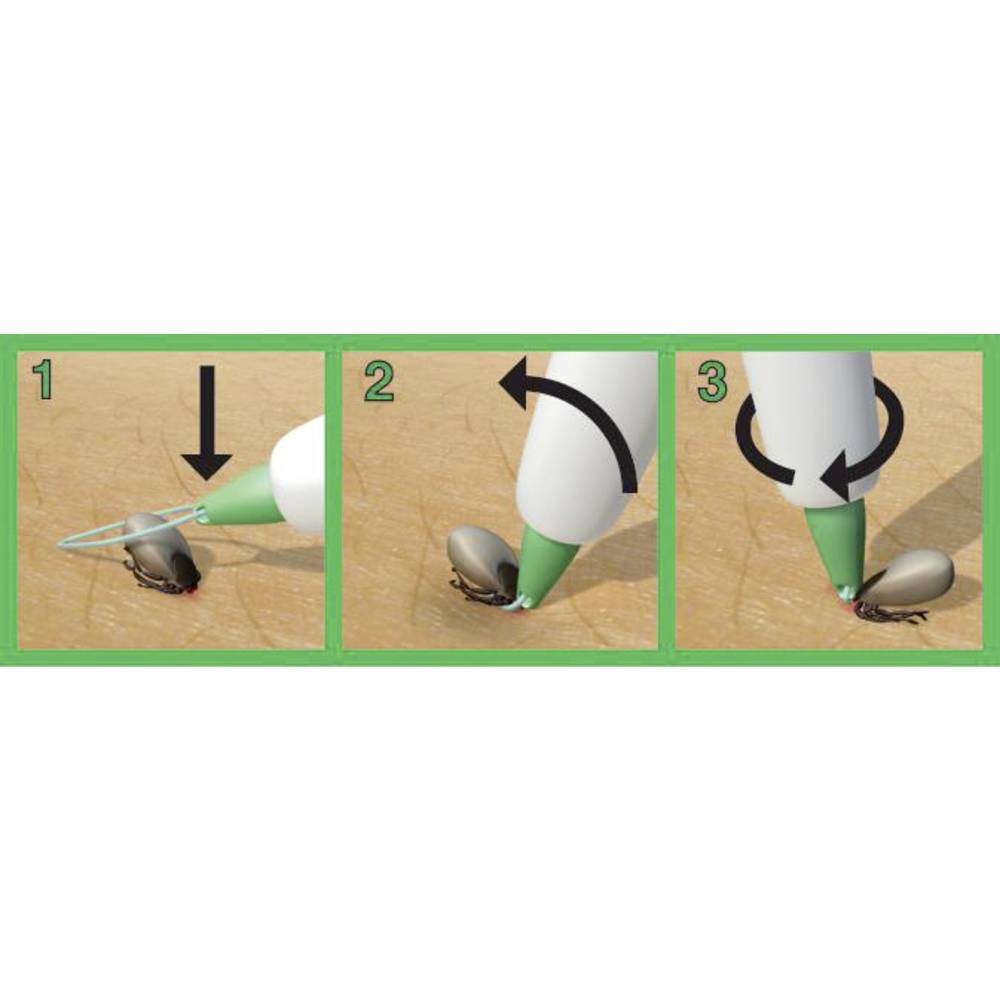 1

2

3