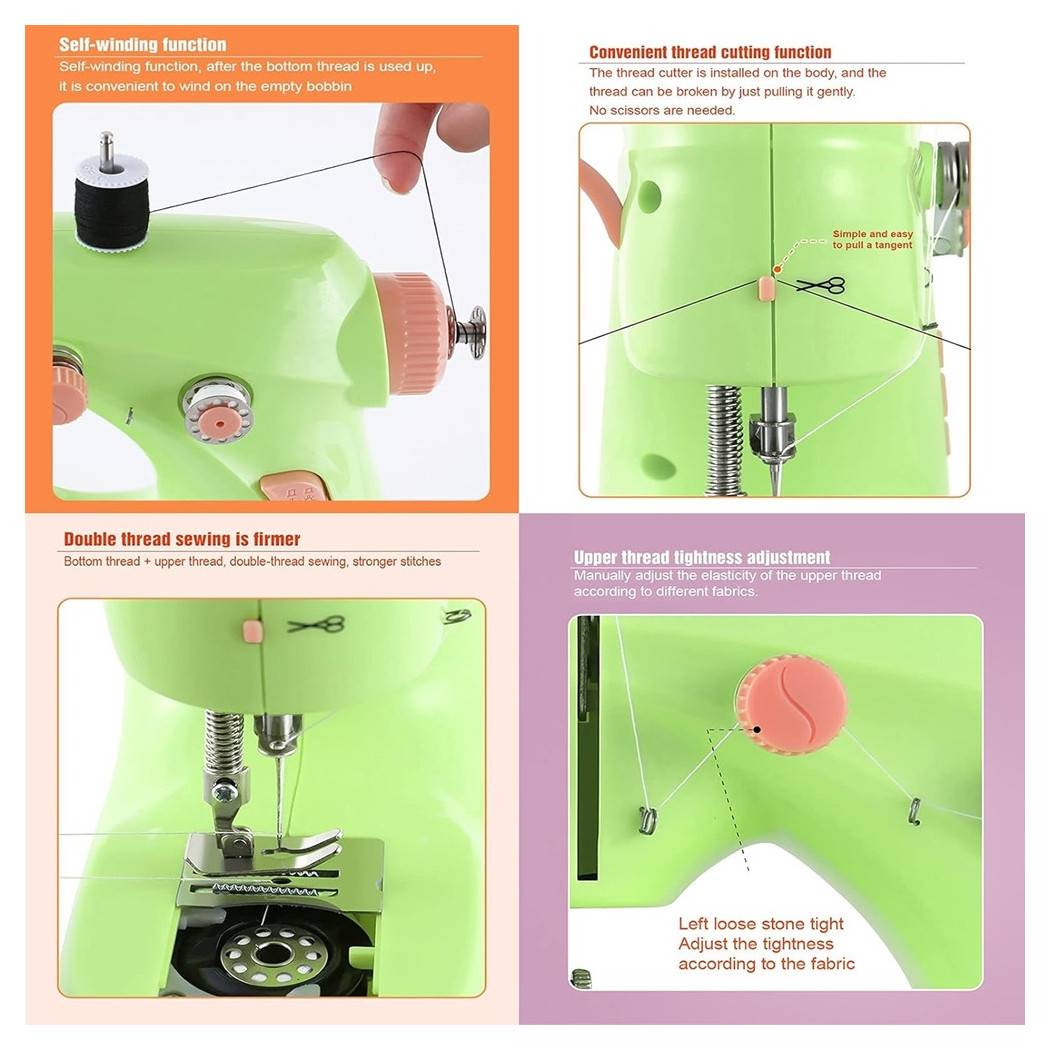 Self-winding function
Self-winding function, after the bottom thread is used up, it is convenient to wind on the empty bobbin

Convenient thread cutting function
The thread cutter is installed on the body, and the thread can be broken by just pulling it gently.
No scissors are needed.

Simple and easy to pull a tangent

Double thread sewing is firmer
Bottom thread + upper thread, double-thread sewing, stronger stitches

Upper thread tightness adjustment
Manually adjust the elasticity of the upper thread according to different fabrics.

Left loose stone tight
Adjust the tightness according to the fabric