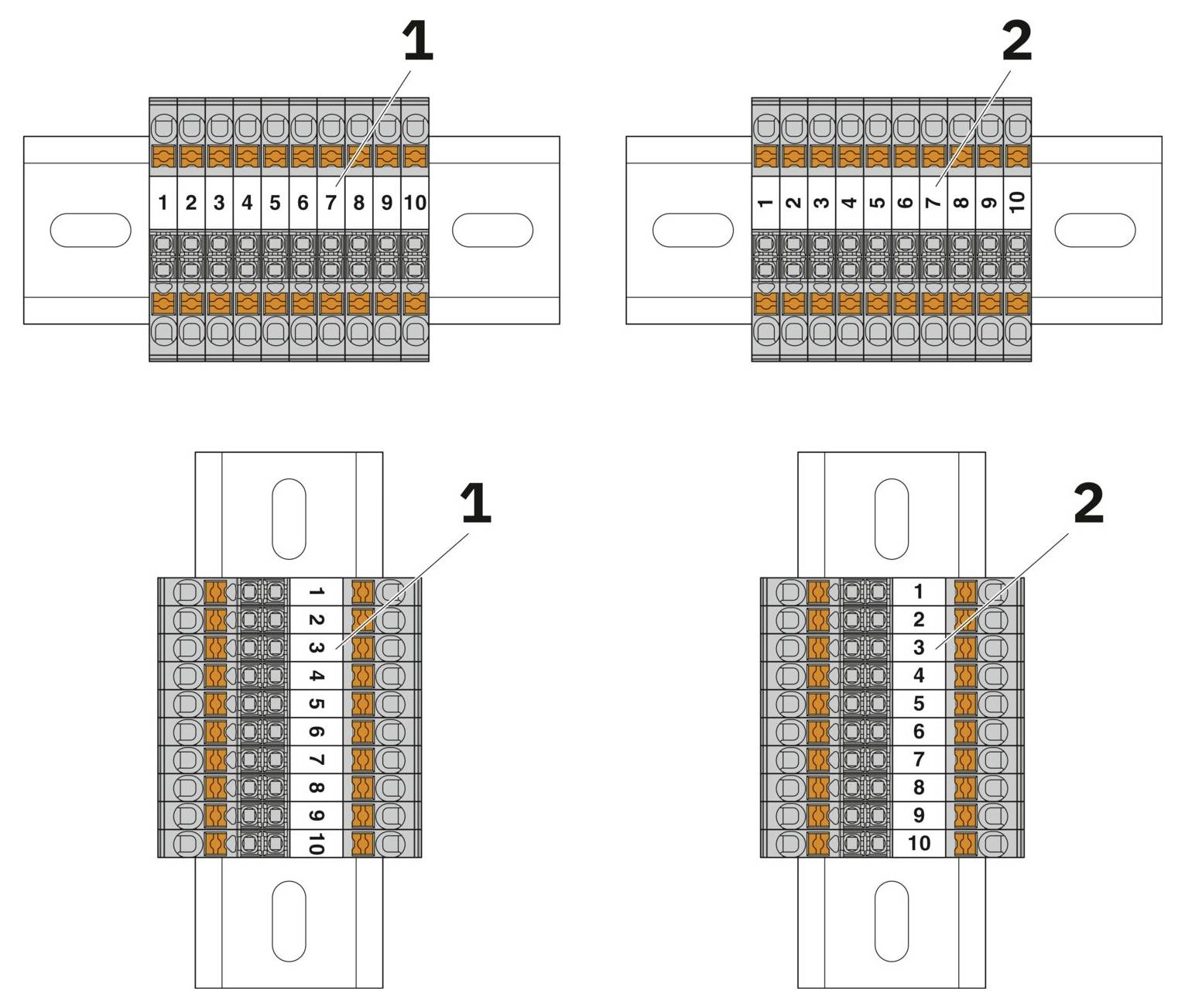 1

1 2 3 4 5 6 7 8 9 10

2

1 2 3 4 5 6 7 8 9 10

1

1 2 3 4 5 6 7 8 9 10

2

1 2 3 4 5 6 7 8 9 10