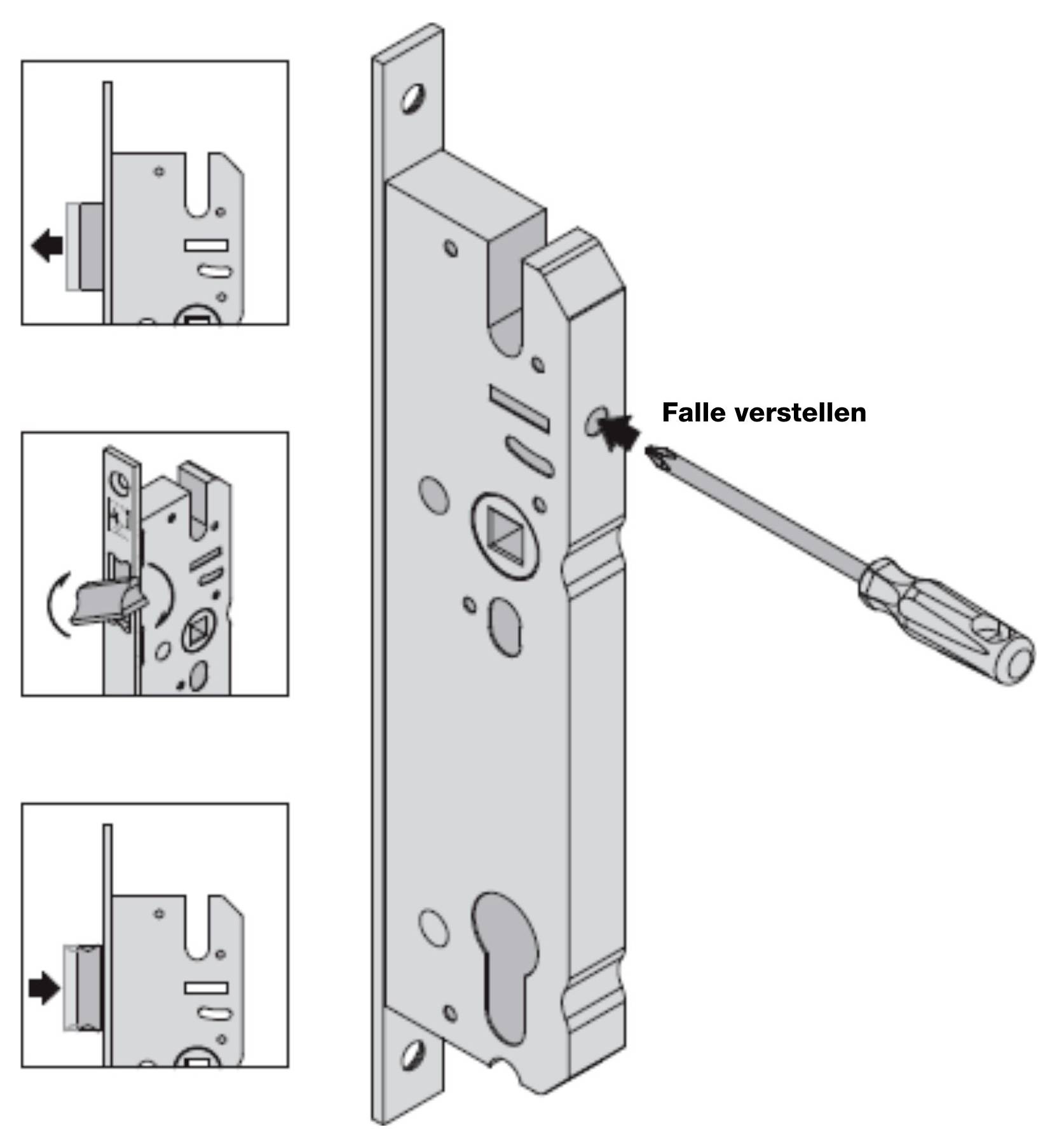 Falle verstellen