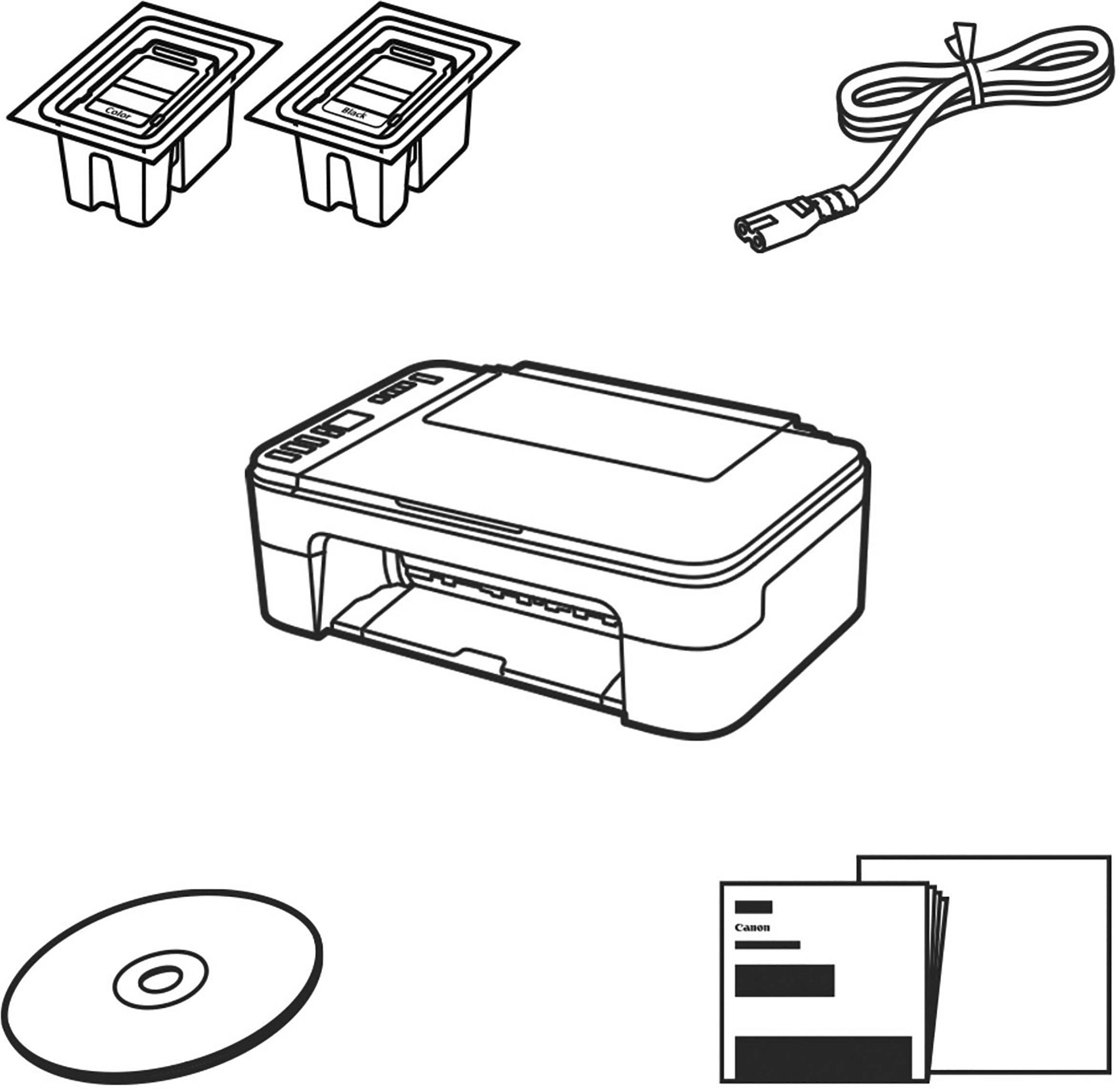 Color

Black

Canon