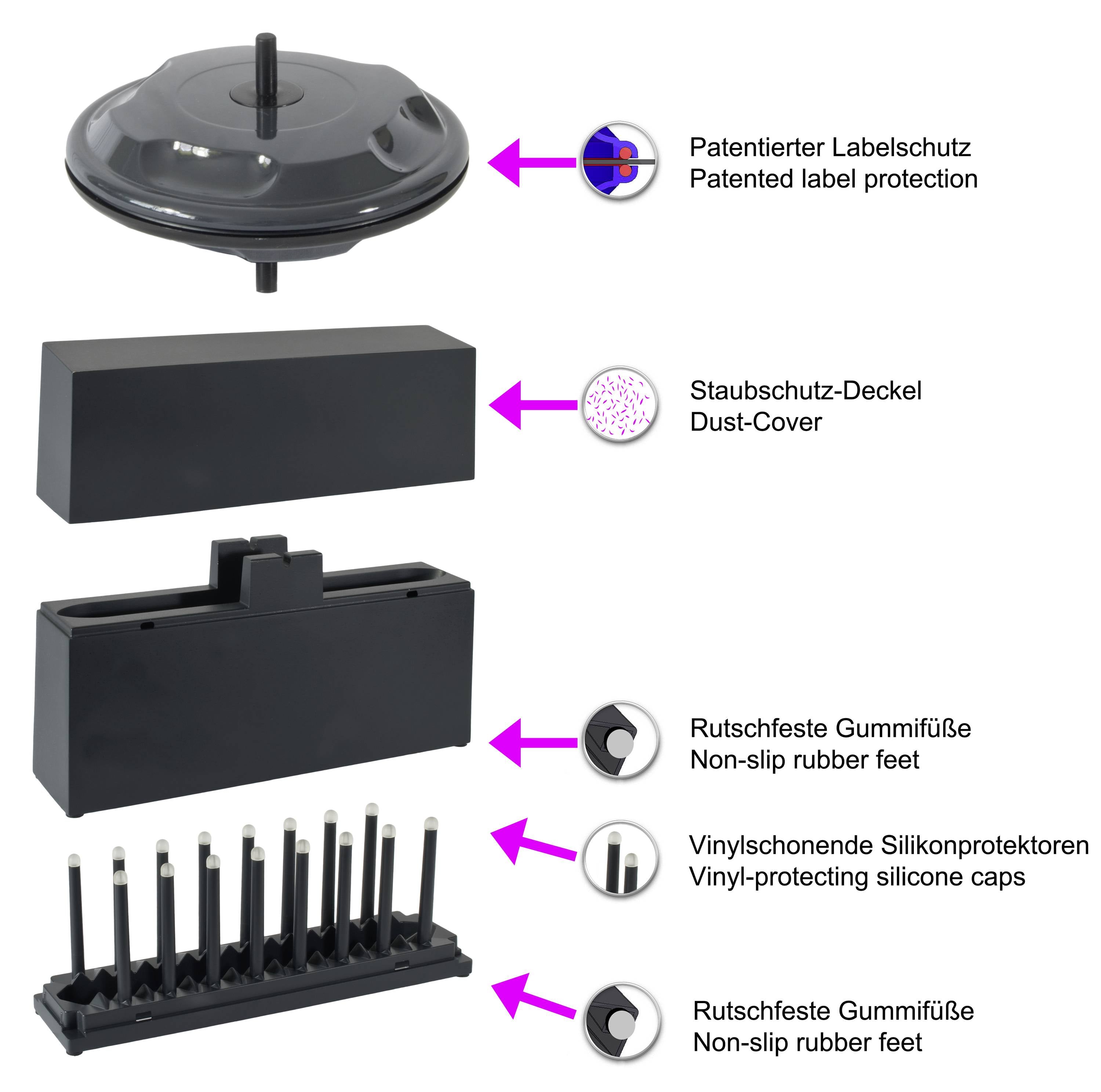 Patentierter Labelschutz
Patented label protection

Staubschutz-Deckel
Dust-Cover

Rutschfeste Gummifüße
Non-slip rubber feet

Vinylschonende Silikonprotektoren
Vinyl-protecting silicone caps

Rutschfeste Gummifüße
Non-slip rubber feet