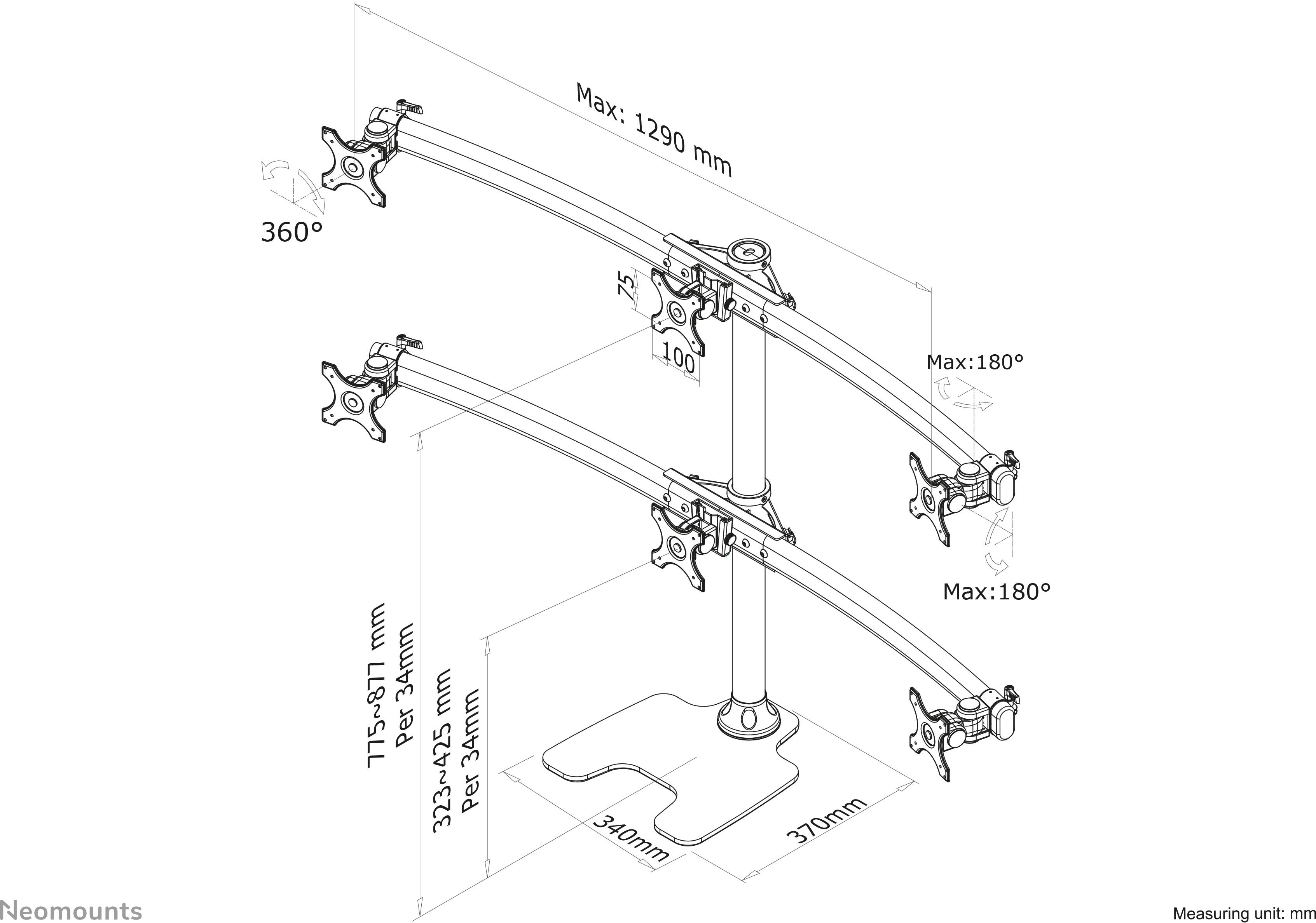 Max: 1290 mm

360°

75

100

Max:180°

Max:180°

775~877 mm
Per 34mm

323~425 mm
Per 34mm

340mm

370mm

Neomounts

Measuring unit: mm