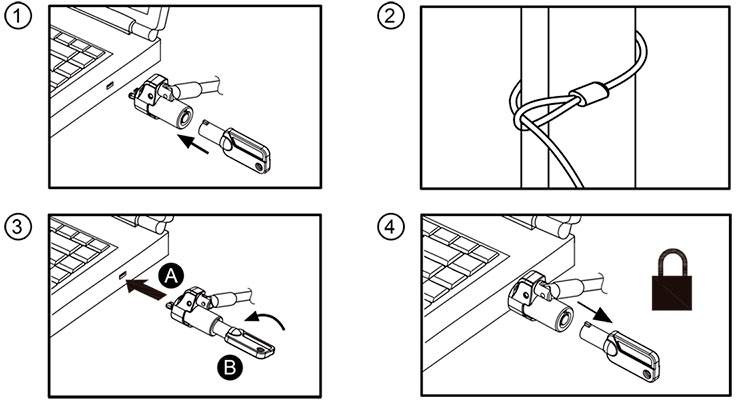 1

2

3

A

B

4