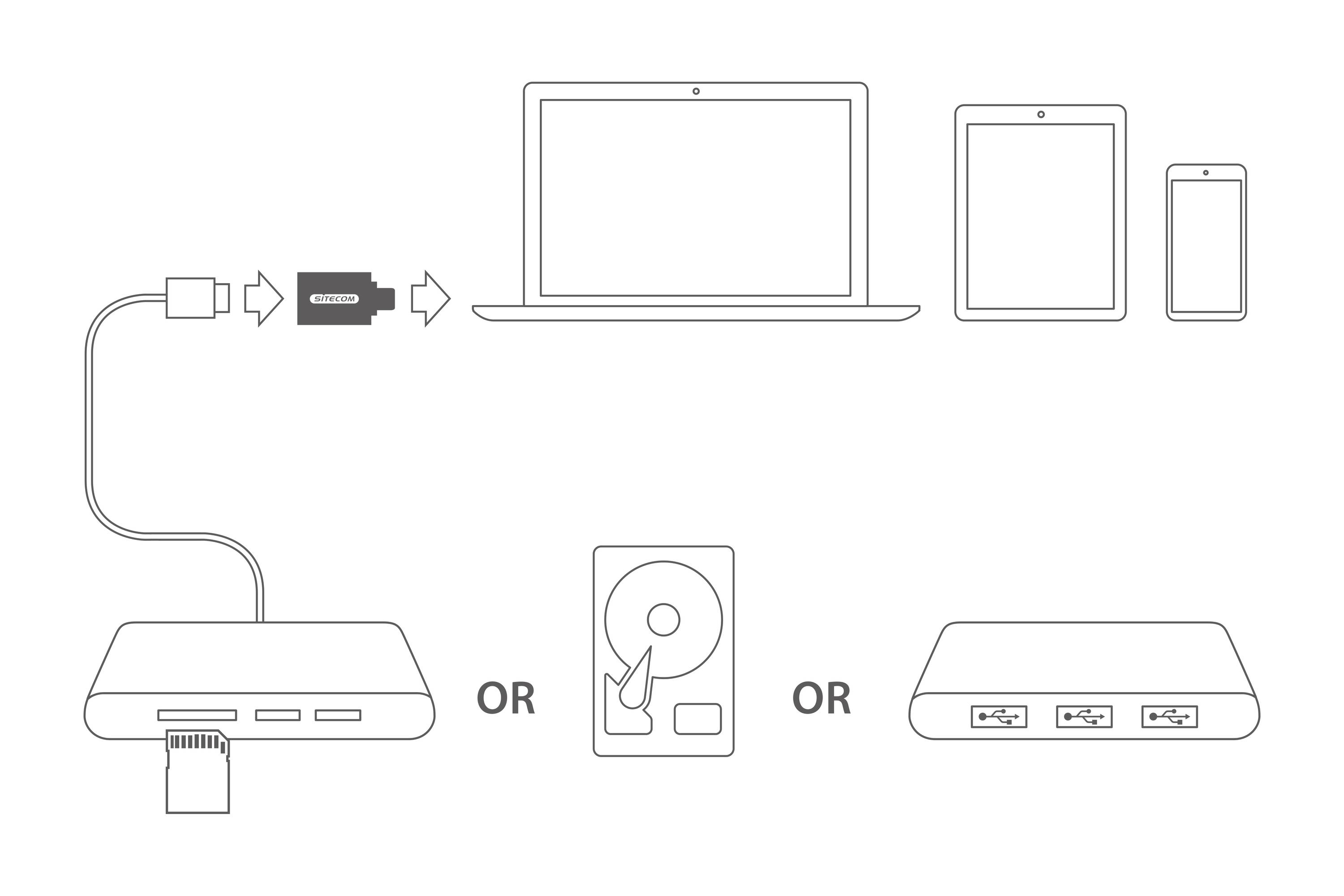 SITECOM

OR

OR