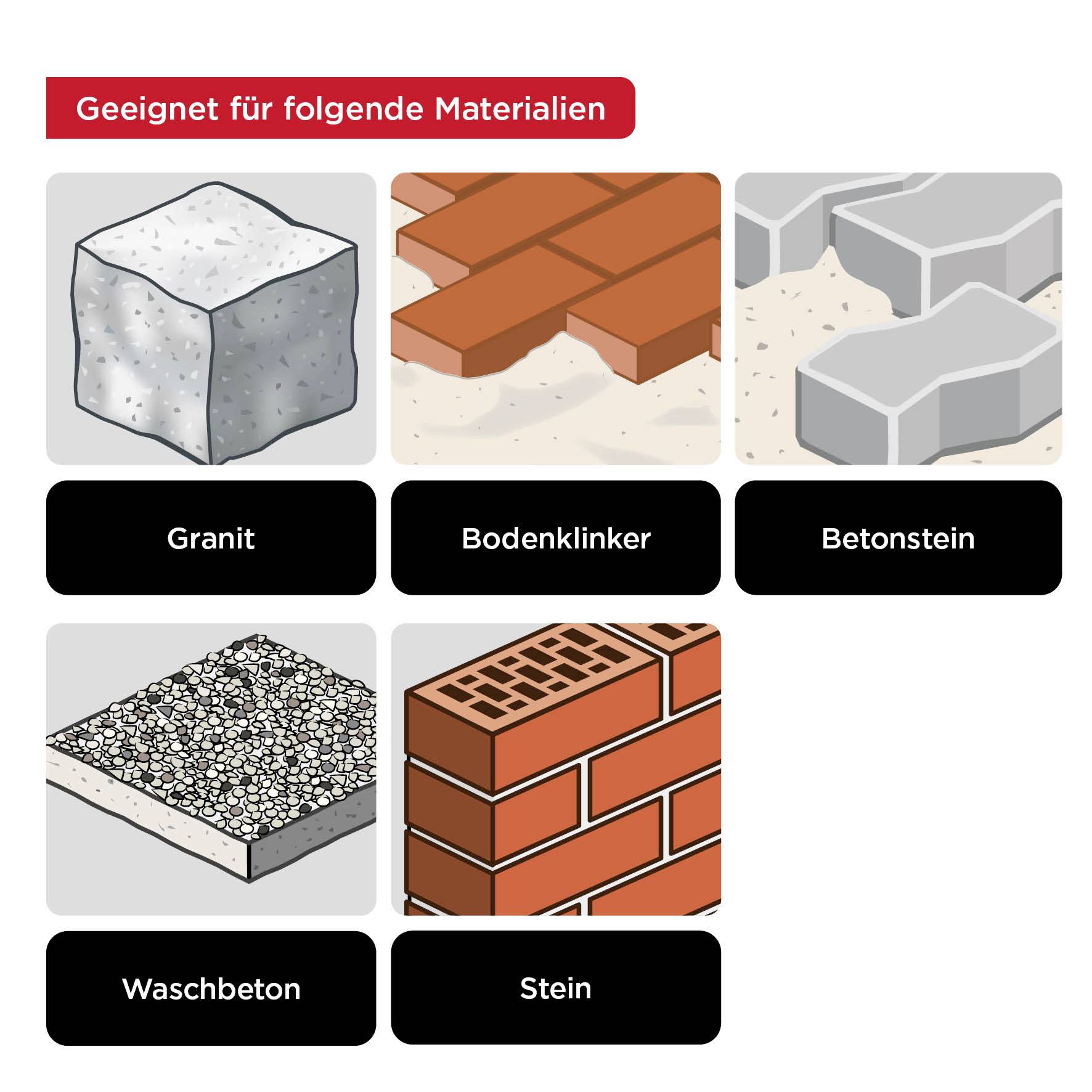 Geeignet für folgende Materialien

Granit

Bodenklinker

Betonstein

Waschbeton

Stein