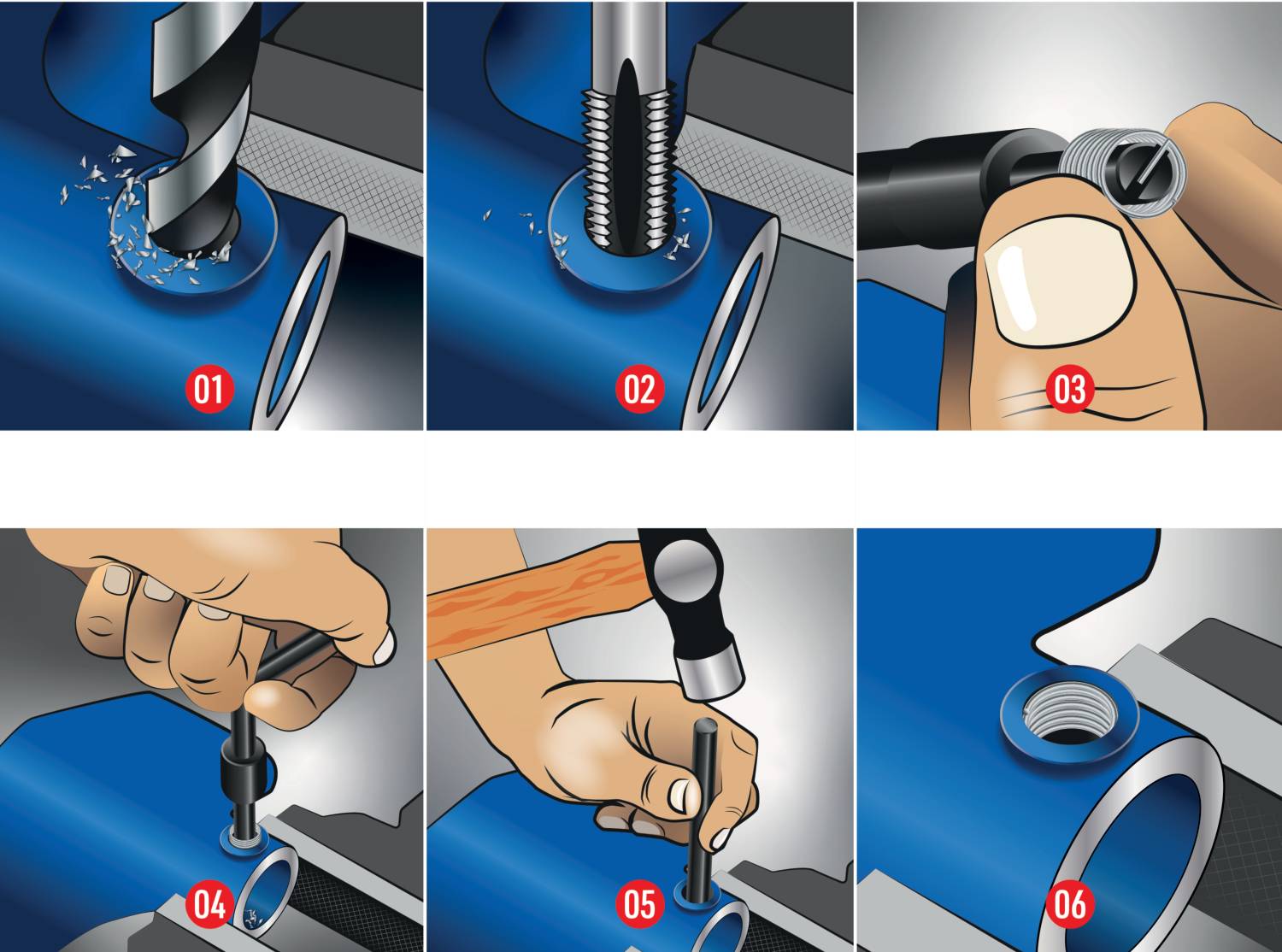 01
02
03
04
05
06