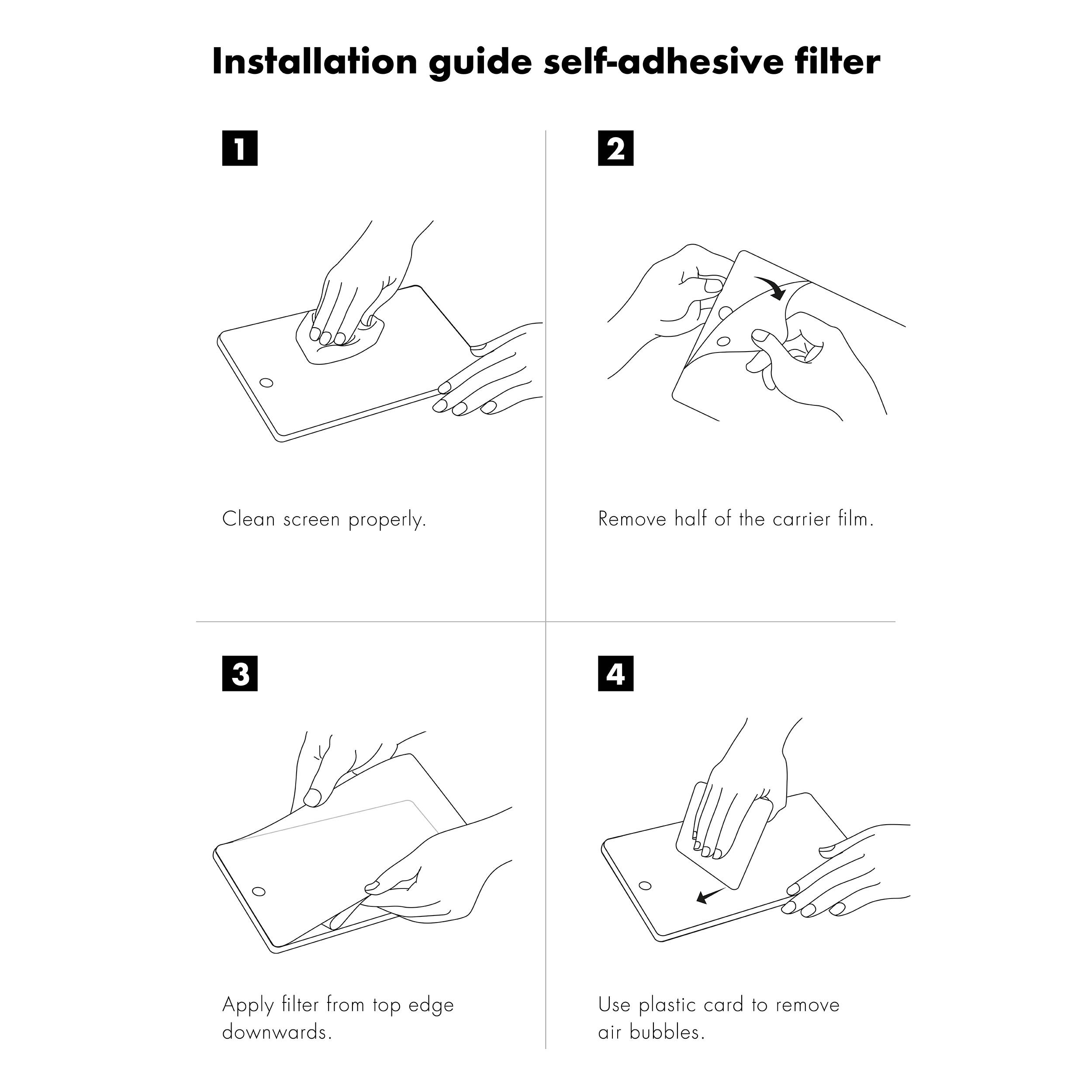 Installation guide self-adhesive filter

1

Clean screen properly.

2

Remove half of the carrier film.

3

Apply filter from top edge downwards.

4

Use plastic card to remove air bubbles.