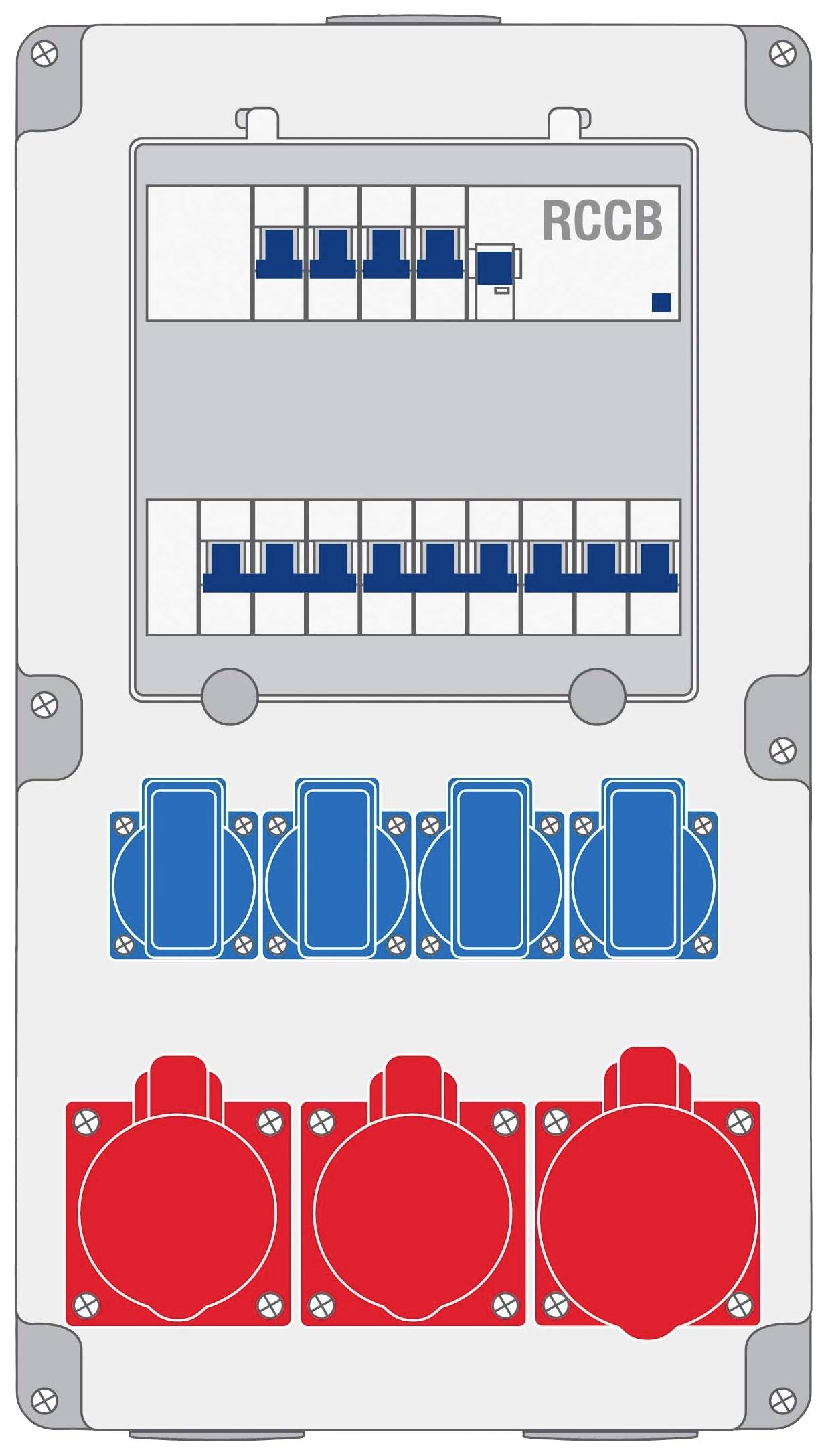 RCCB