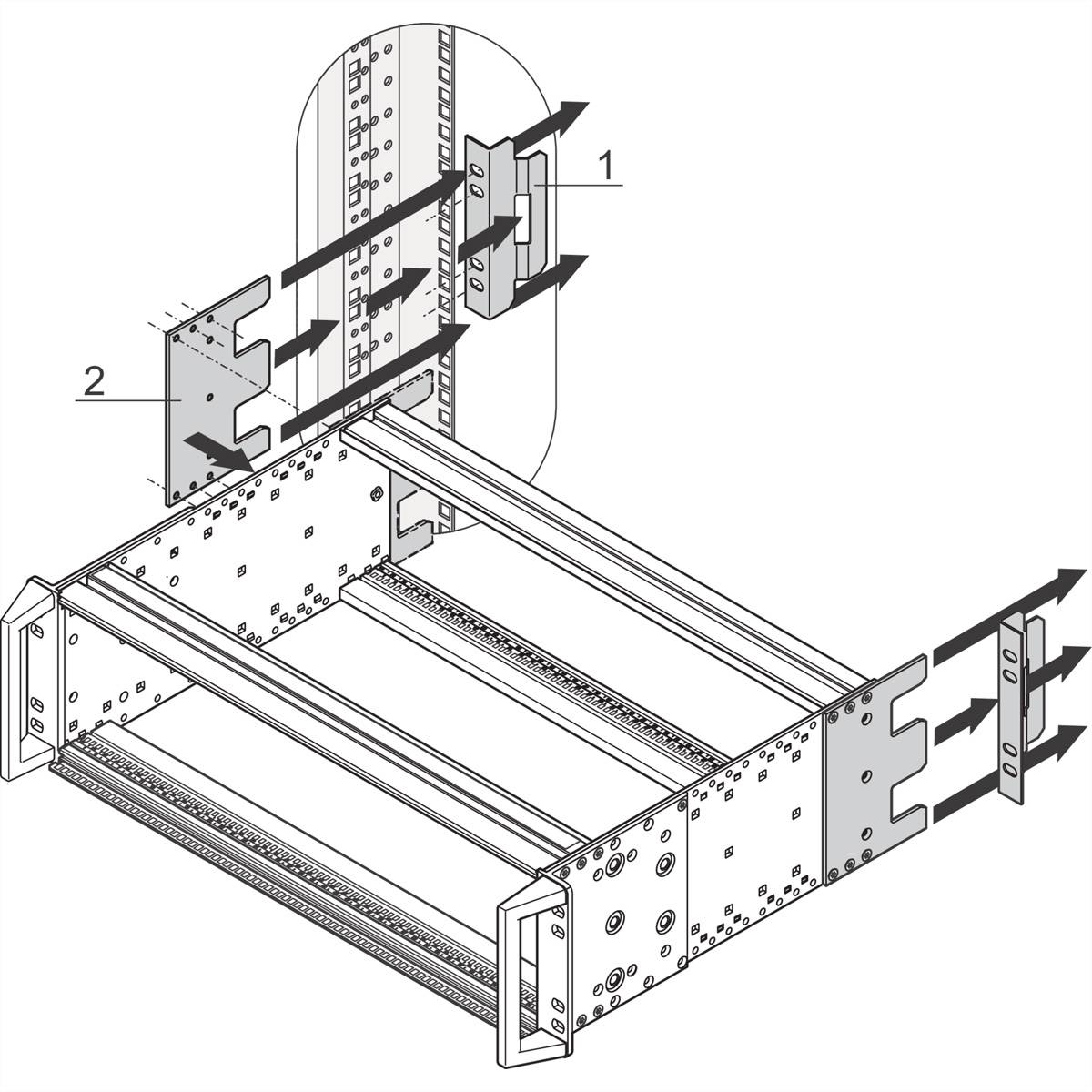 1

2