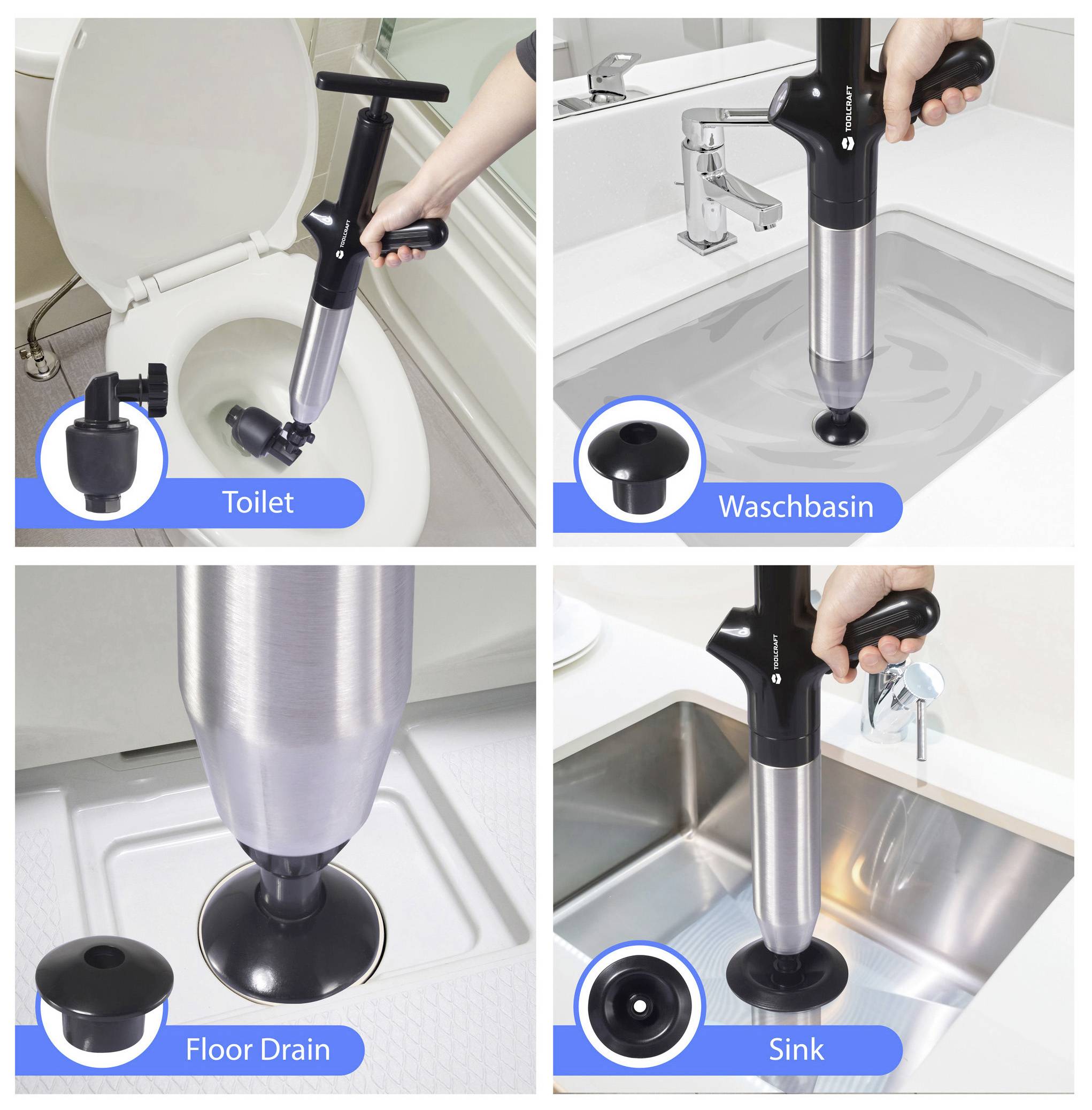 TOOLCRAFT

Toilet

TOOLCRAFT

Waschbasin

Floor Drain

TOOLCRAFT

Sink