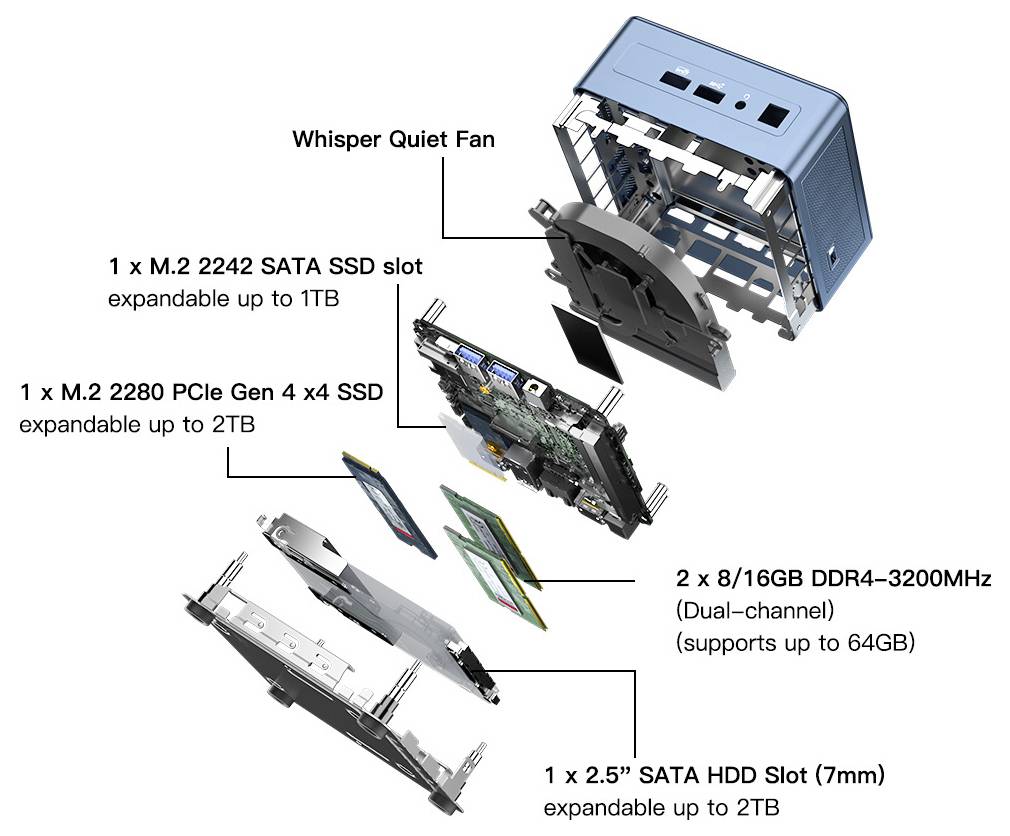 Whisper Quiet Fan

1 x M.2 2242 SATA SSD slot
expandable up to 1TB

1 x M.2 2280 PCIe Gen 4 x4 SSD
expandable up to 2TB

2 x 8/16GB DDR4-3200MHz
(Dual-channel)
(supports up to 64GB)

1 x 2.5" SATA HDD Slot (7mm)
expandable up to 2TB